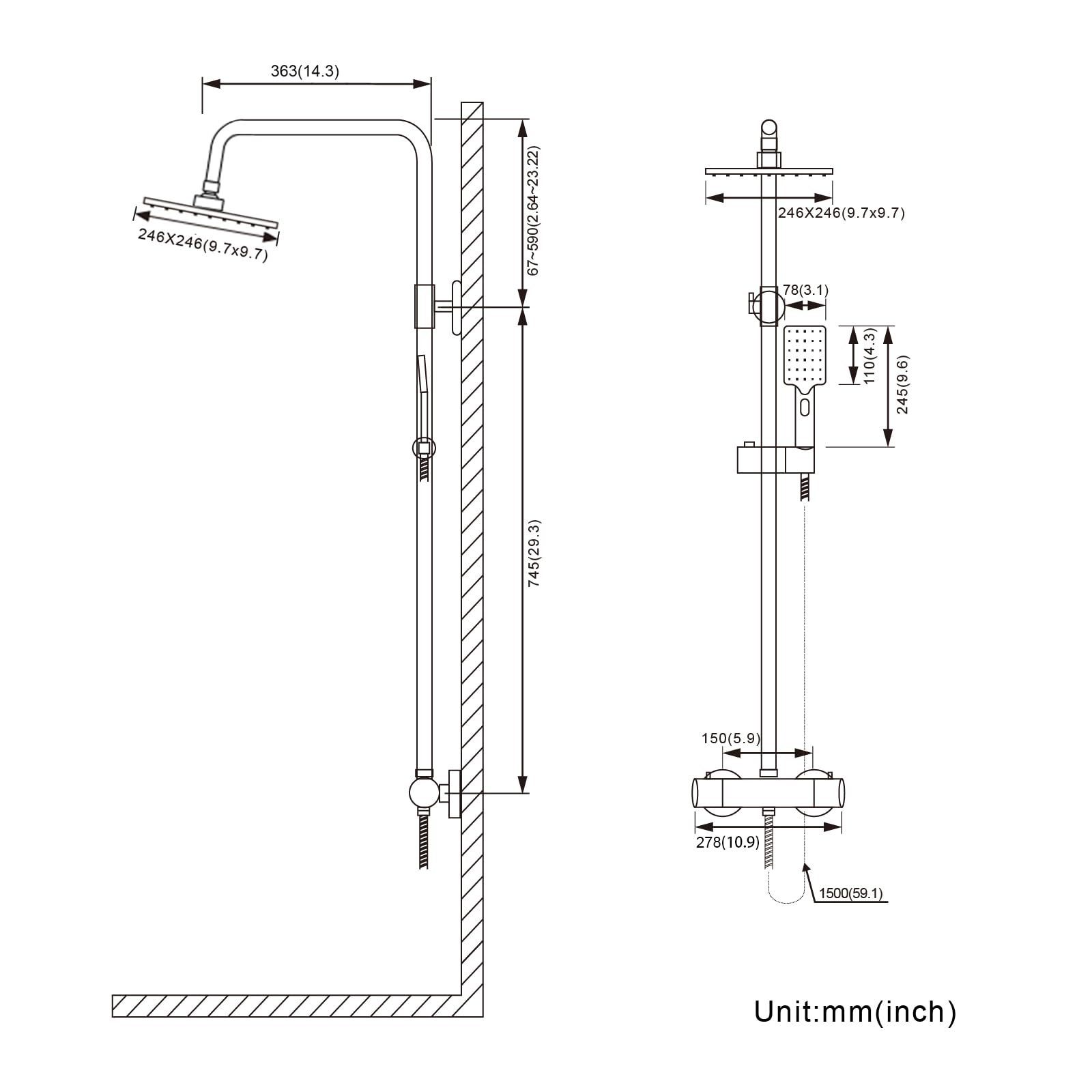 363(14.3)

246X246(9.7x9.7)

67~590(2.64~23.22)

745(29.3)

246X246(9.7x9.7)

78(3.1)

110(4.3)

245(9.6)

150(5.9)

278(10.9)

1500(59.1)

Unit:mm(inch)