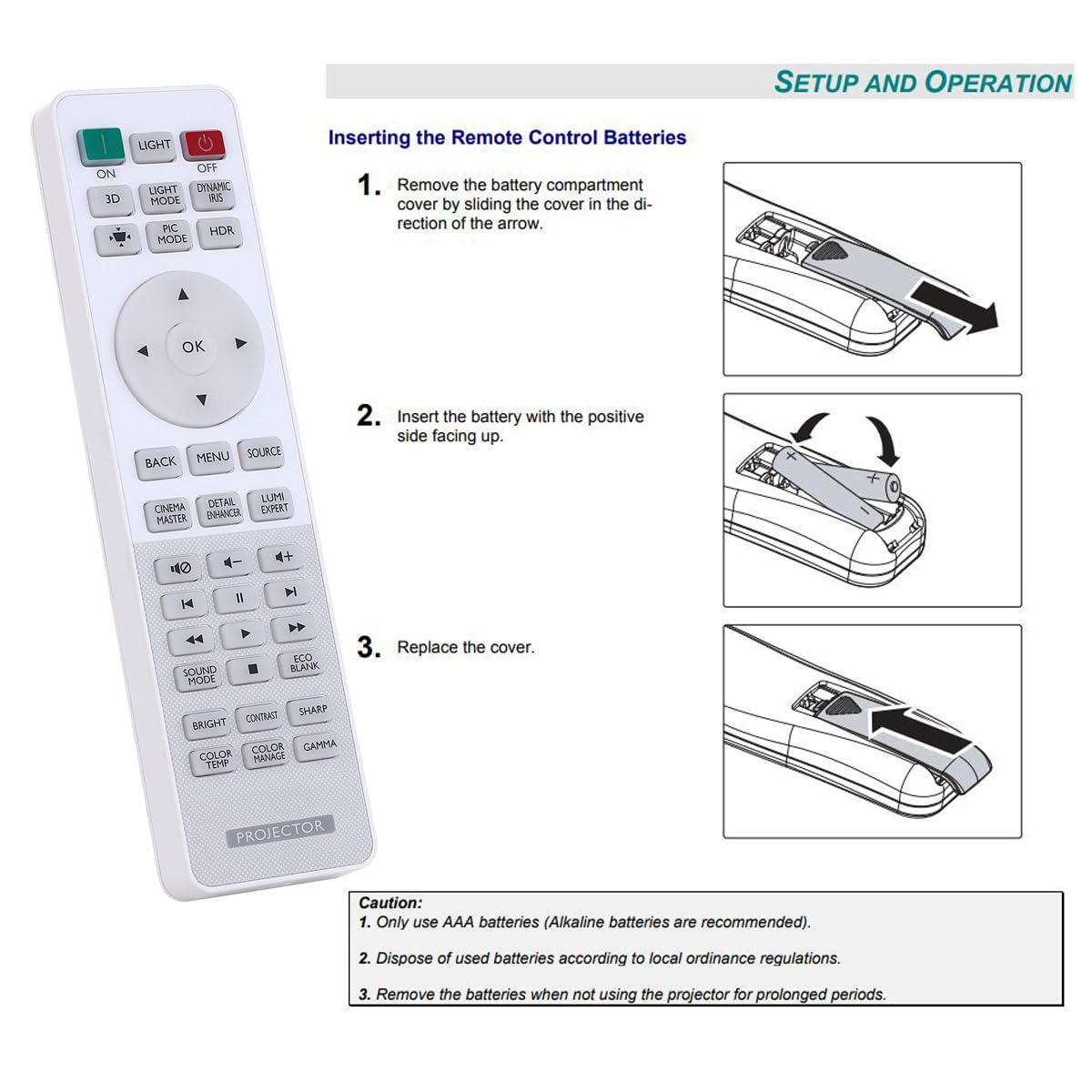 LIGHT
ON
OFF
3D
LIGHT MODE
DYNAMIC IRIS
PIC MODE
HDR
OK
BACK
MENU
SOURCE
CINEMA MASTER
DETAIL ENHANCER
LUMI EXPERT
SOUND MODE
ECO BLANK
BRIGHT
CONTRAST
SHARP
COLOR TEMP
COLOR MANAGE
GAMMA
PROJECTOR

SETUP AND OPERATION

Inserting the Remote Control Batteries

1. Remove the battery compartment cover by sliding the cover in the direction of the arrow.

2. Insert the battery with the positive side facing up.

3. Replace the cover.

Caution:
1. Only use AAA batteries (Alkaline batteries are recommended).

2. Dispose of used batteries according to local ordinance regulations.

3. Remove the batteries when not using the projector for prolonged periods.