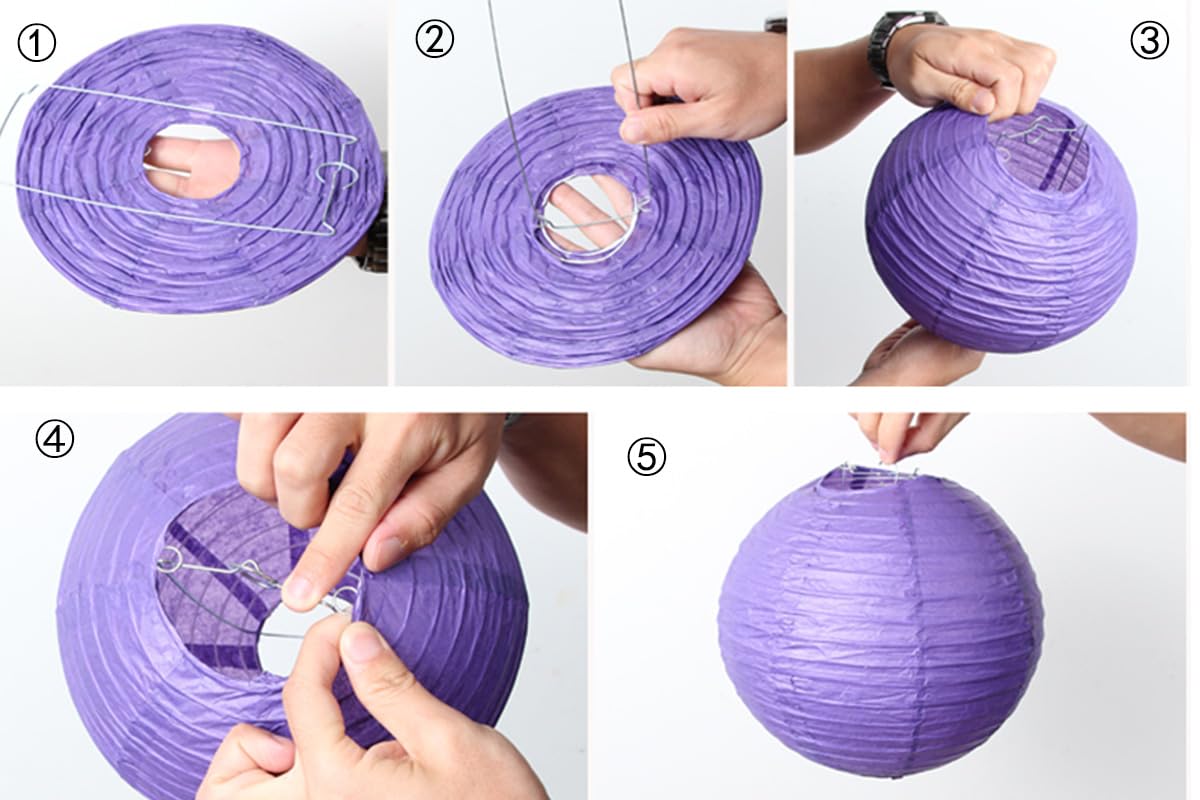 ①
②
③
④
⑤