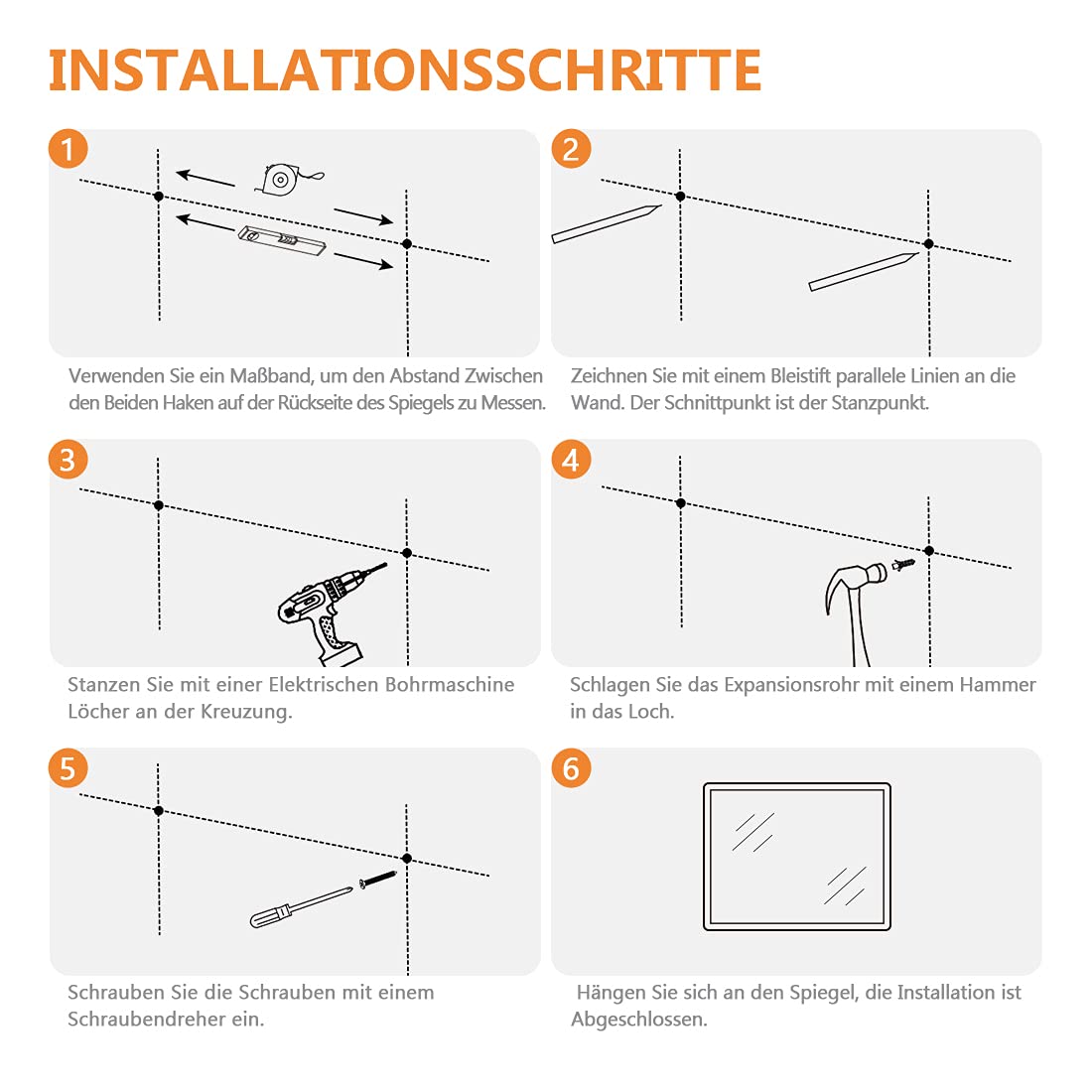 INSTALLATIONSSCHRITTE

1

Verwenden Sie ein Maßband, um den Abstand Zwischen den Beiden Haken auf der Rückseite des Spiegels zu Messen.

2

Zeichnen Sie mit einem Bleistift parallele Linien an die Wand. Der Schnittpunkt ist der Stanzpunkt.

3

Stanzen Sie mit einer Elektrischen Bohrmaschine Löcher an der Kreuzung.

4

Schlagen Sie das Expansionsrohr mit einem Hammer in das Loch.

5

Schrauben Sie die Schrauben mit einem Schraubendreher ein.

6

Hängen Sie sich an den Spiegel, die Installation ist Abgeschlossen.