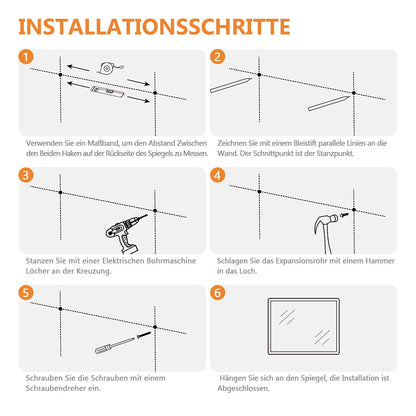 INSTALLATIONSSCHRITTE

1

Verwenden Sie ein Maßband, um den Abstand Zwischen den Beiden Haken auf der Rückseite des Spiegels zu Messen.

2

Zeichnen Sie mit einem Bleistift parallele Linien an die Wand. Der Schnittpunkt ist der Stanzpunkt.

3

Stanzen Sie mit einer Elektrischen Bohrmaschine Löcher an der Kreuzung.

4

Schlagen Sie das Expansionsrohr mit einem Hammer in das Loch.

5

Schrauben Sie die Schrauben mit einem Schraubendreher ein.

6

Hängen Sie sich an den Spiegel, die Installation ist Abgeschlossen.