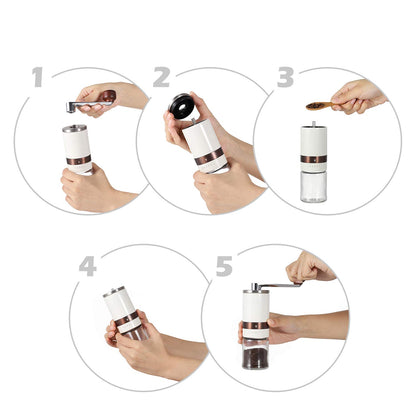 1

2

3

4

5