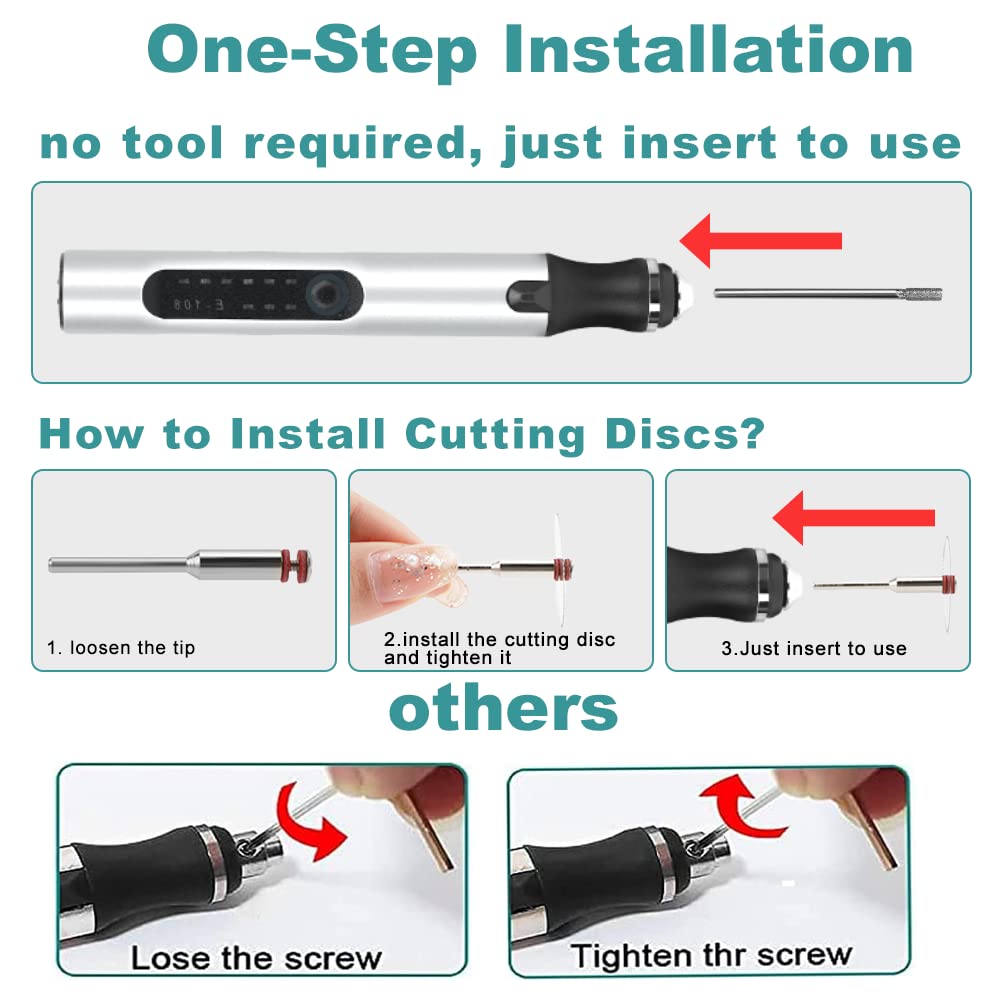 One-Step Installation

no tool required, just insert to use

E-108

How to Install Cutting Discs?

1. loosen the tip

2.install the cutting disc and tighten it

3.Just insert to use

others

Lose the screw

Tighten thr screw