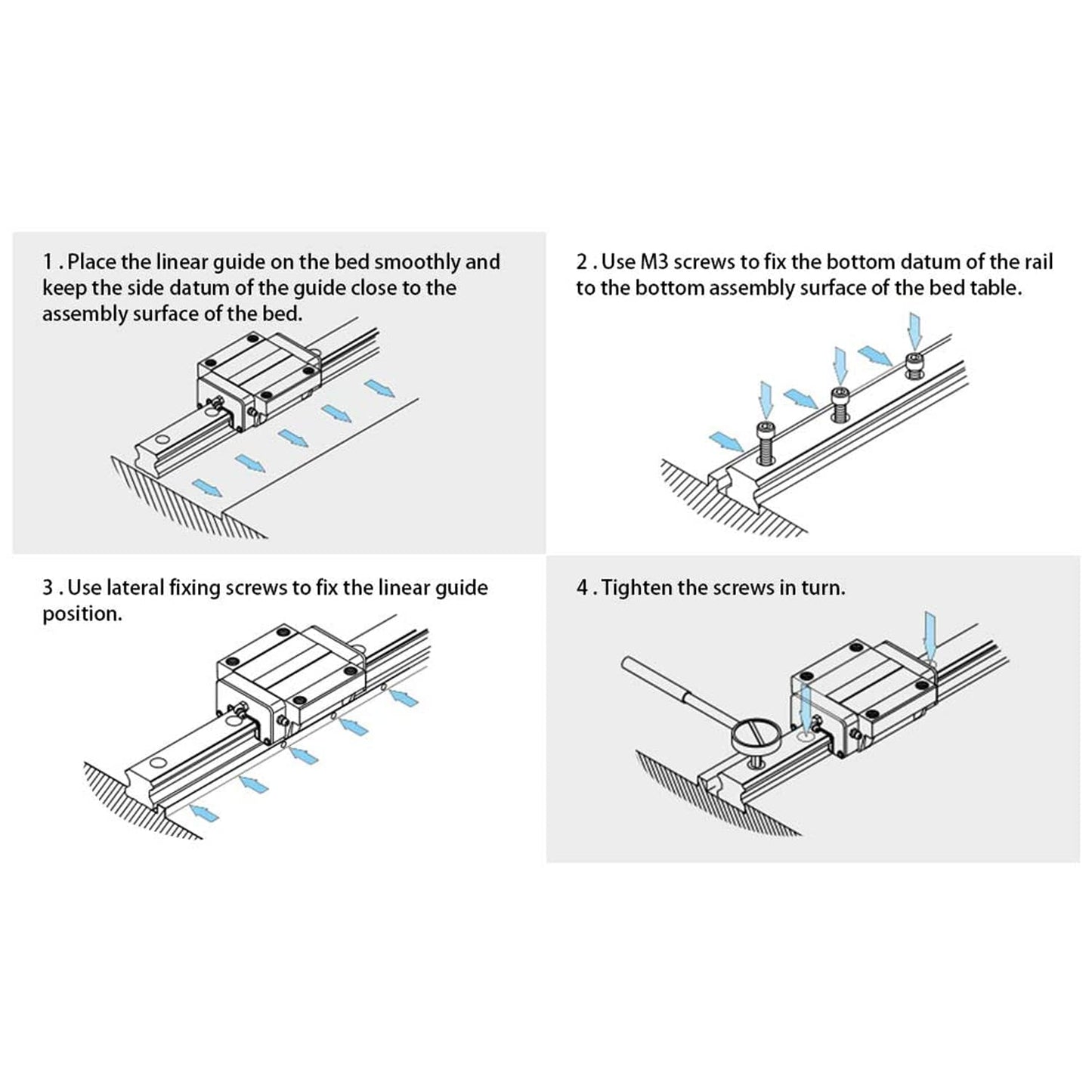 1 . Place the linear guide on the bed smoothly and keep the side datum of the guide close to the assembly surface of the bed.

2 . Use M3 screws to fix the bottom datum of the rail to the bottom assembly surface of the bed table.

3 . Use lateral fixing screws to fix the linear guide position.

4 . Tighten the screws in turn.