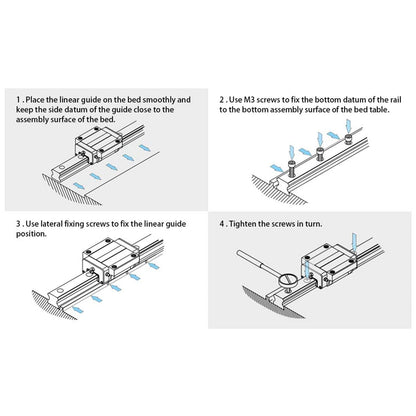 1 . Place the linear guide on the bed smoothly and keep the side datum of the guide close to the assembly surface of the bed.

2 . Use M3 screws to fix the bottom datum of the rail to the bottom assembly surface of the bed table.

3 . Use lateral fixing screws to fix the linear guide position.

4 . Tighten the screws in turn.