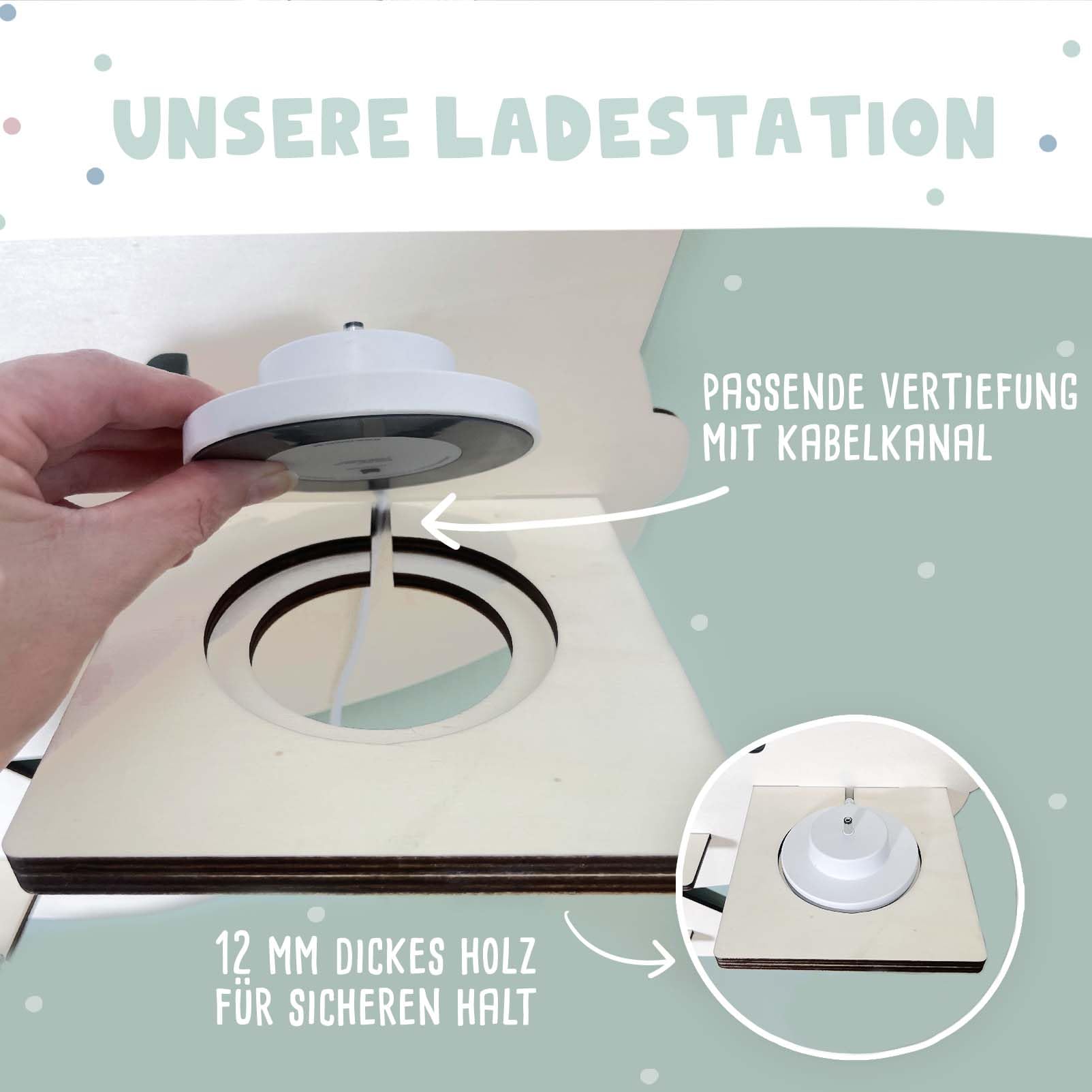 UNSERE LADESTATION

PASSENDE VERTIEFUNG MIT KABELKANAL

12 MM DICKES HOLZ FÜR SICHEREN HALT