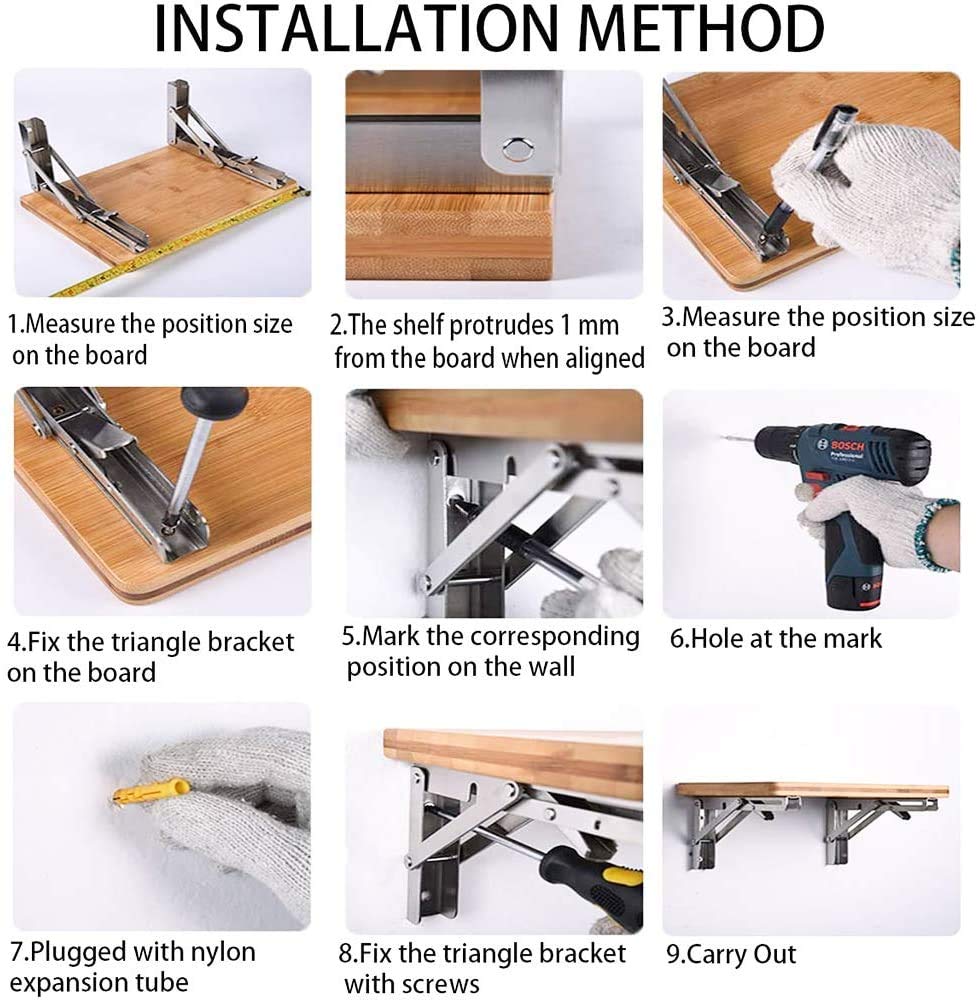 INSTALLATION METHOD

1.Measure the position size on the board

2.The shelf protrudes 1 mm from the board when aligned

3.Measure the position size on the board

4.Fix the triangle bracket on the board

5.Mark the corresponding position on the wall

BOSCH Professional

6.Hole at the mark

7.Plugged with nylon expansion tube

8.Fix the triangle bracket with screws

9.Carry Out