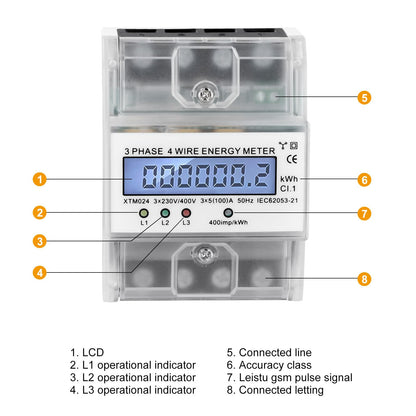 5

3 PHASE 4 WIRE ENERGY METER

CE

1

000000.2

kWh
Cl.1

6

XTM024 3×230V/400V 3×5(100)A 50Hz IEC62053-21

2

L1 L2 L3

400imp/kWh

7

3

4

8

1. LCD
2. L1 operational indicator
3. L2 operational indicator
4. L3 operational indicator

5. Connected line
6. Accuracy class
7. Leistu gsm pulse signal
8. Connected letting