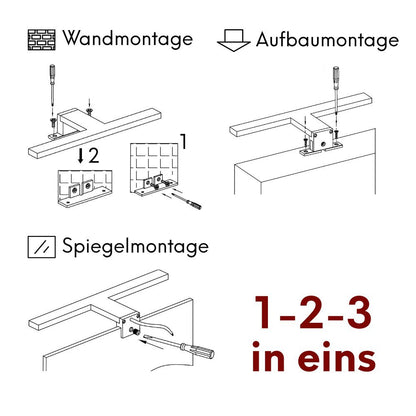 Wandmontage

Aufbaumontage

2

1

Spiegelmontage

1-2-3
in eins