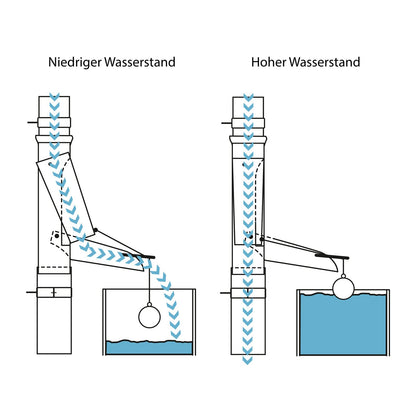 Niedriger Wasserstand

Hoher Wasserstand