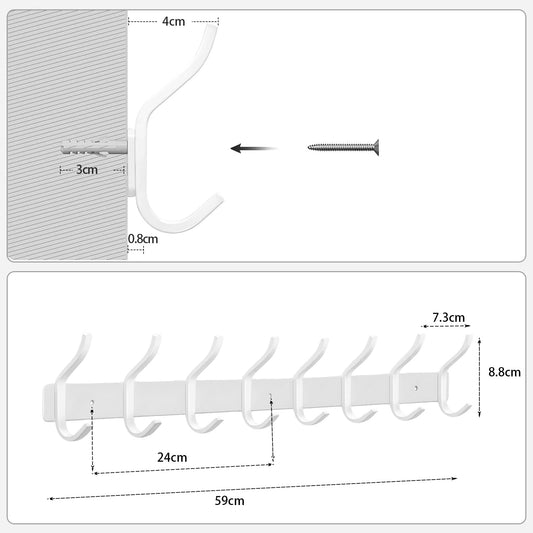 4cm

3cm

0.8cm

7.3cm

8.8cm

24cm

59cm