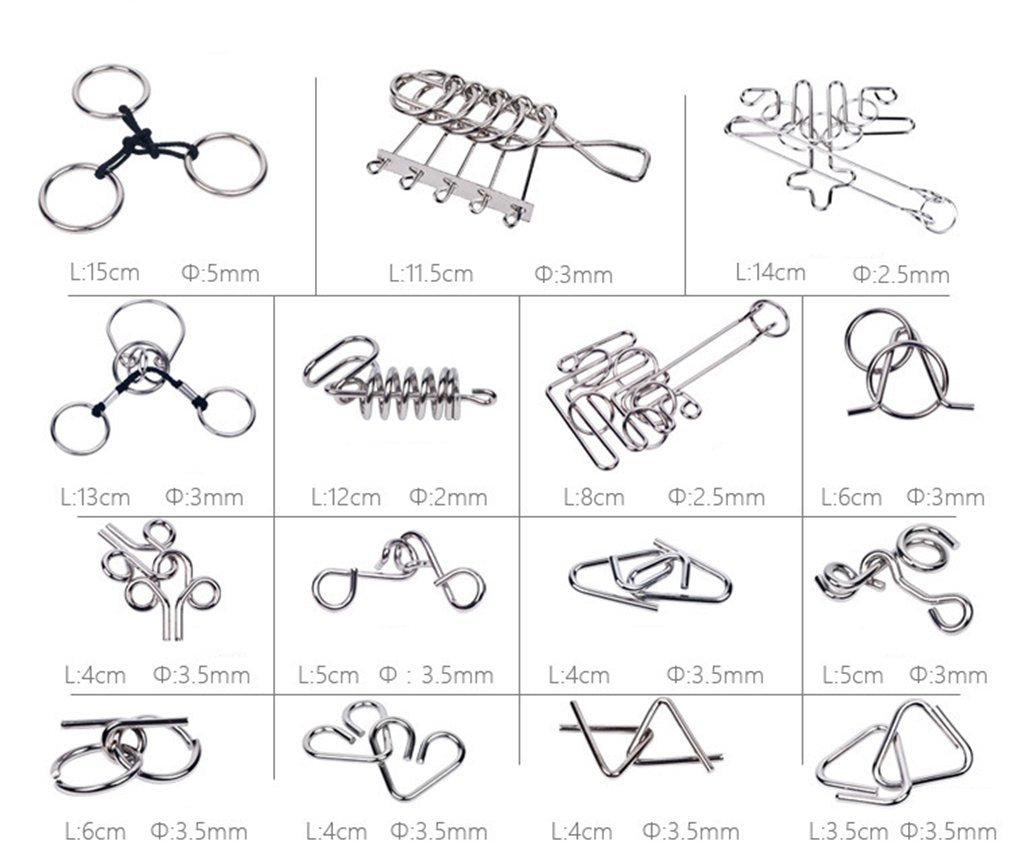 L:15cm Φ:5mm

L:11.5cm Φ:3mm

L:14cm Φ:2.5mm

L:13cm Φ:3mm

L:12cm Φ:2mm

L:8cm Φ:2.5mm

L:6cm Φ:3mm

L:4cm Φ:3.5mm

L:5cm Φ : 3.5mm

L:4cm Φ:3.5mm

L:5cm Φ:3mm

L:6cm Φ:3.5mm

L:4cm Φ:3.5mm

L:4cm Φ:3.5mm

L:3.5cm Φ:3.5mm