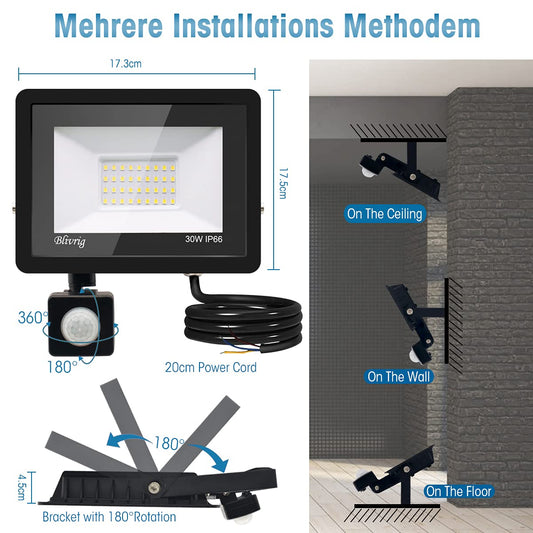 Mehrere Installations Methodem

17.3cm

17.5cm

Blivrig

30W IP66

360°

180°

20cm Power Cord

180°

4.5cm

Bracket with 180°Rotation

On The Ceiling

On The Wall

On The Floor