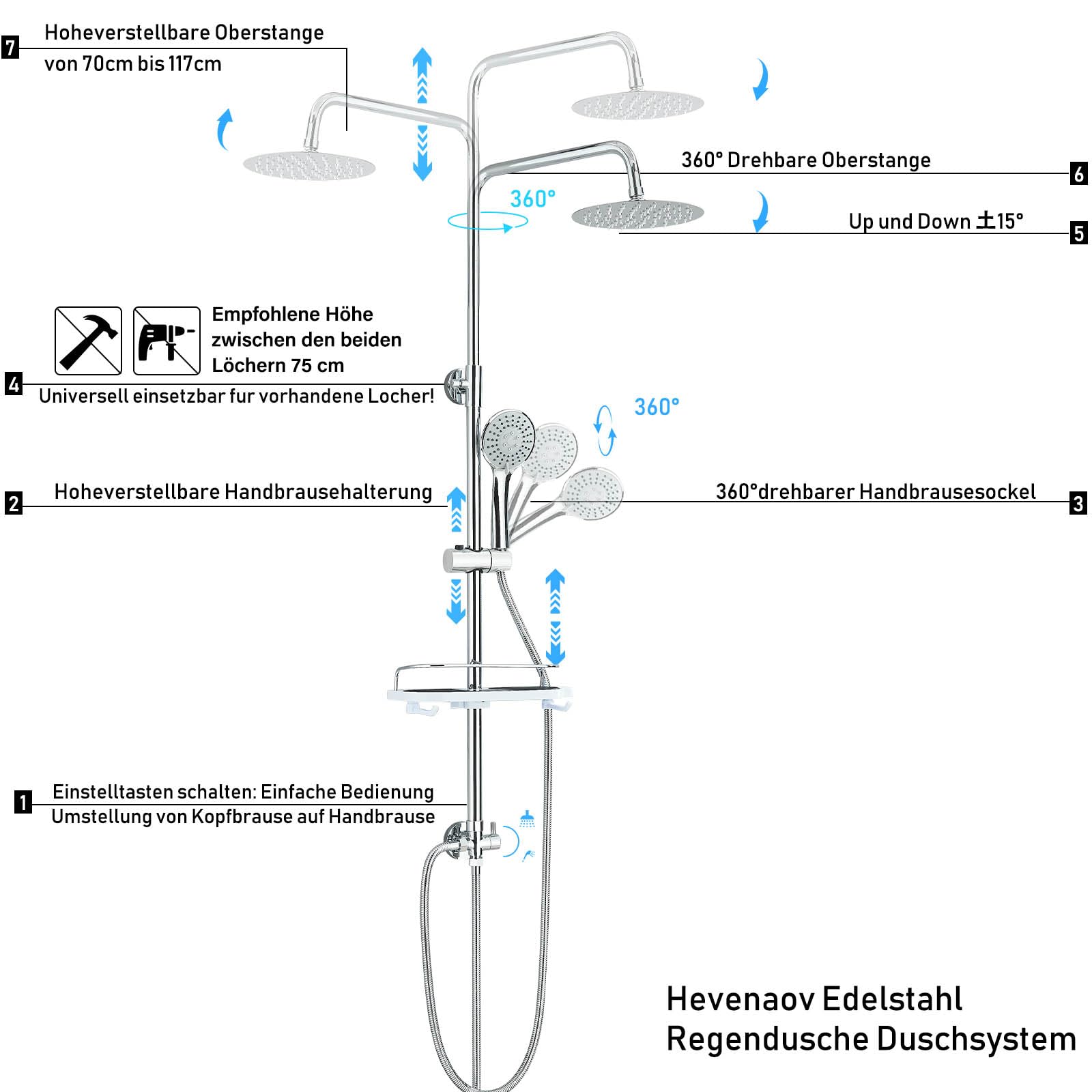 7 Hoheverstellbare Oberstange von 70cm bis 117cm

360° Drehbare Oberstange 6

360°

Up und Down ±15° 5

Empfohlene Höhe zwischen den beiden Löchern 75 cm

4 Universell einsetzbar fur vorhandene Locher!

360°

2 Hoheverstellbare Handbrausehalterung

360°drehbarer Handbrausesockel 3

1 Einstelltasten schalten: Einfache Bedienung Umstellung von Kopfbrause auf Handbrause

Hevenaov Edelstahl Regendusche Duschsystem