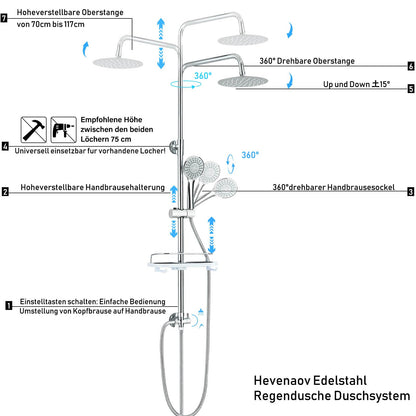 7 Hoheverstellbare Oberstange von 70cm bis 117cm

360° Drehbare Oberstange 6

360°

Up und Down ±15° 5

Empfohlene Höhe zwischen den beiden Löchern 75 cm

4 Universell einsetzbar fur vorhandene Locher!

360°

2 Hoheverstellbare Handbrausehalterung

360°drehbarer Handbrausesockel 3

1 Einstelltasten schalten: Einfache Bedienung Umstellung von Kopfbrause auf Handbrause

Hevenaov Edelstahl Regendusche Duschsystem