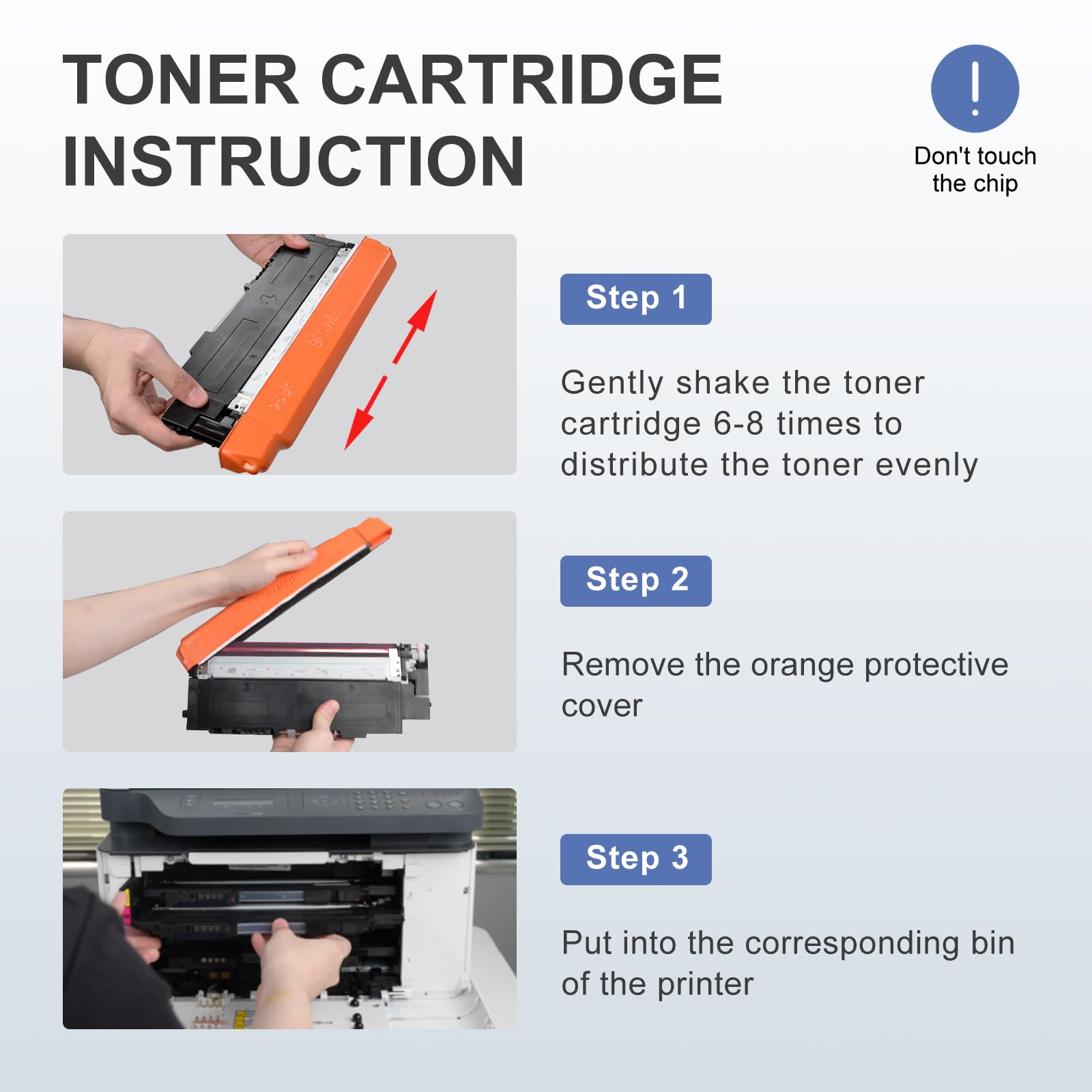 TONER CARTRIDGE INSTRUCTION

!

Don't touch the chip

Step 1

Gently shake the toner cartridge 6-8 times to distribute the toner evenly

Step 2

Remove the orange protective cover

Step 3

Put into the corresponding bin of the printer