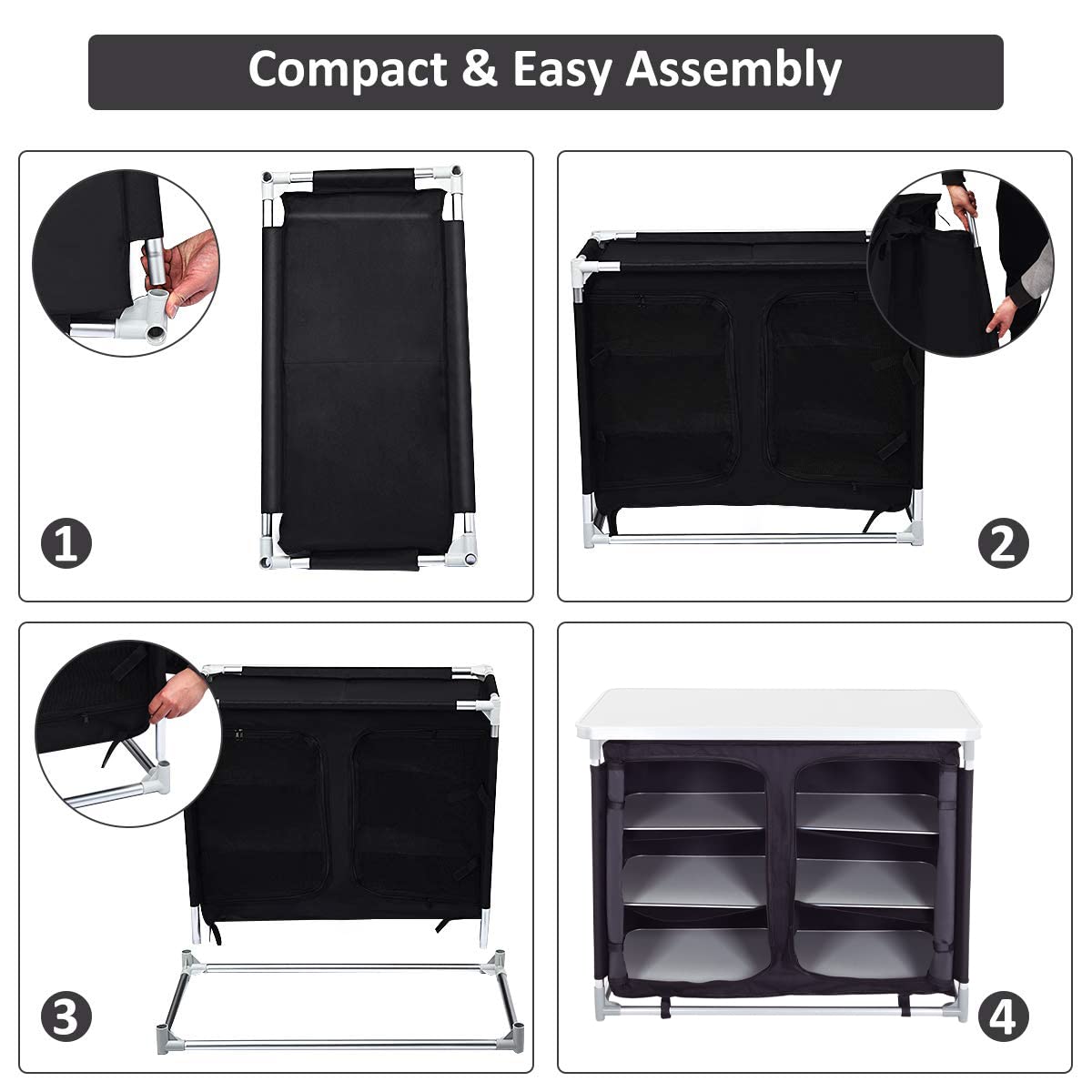 Compact & Easy Assembly

1

2

3

4