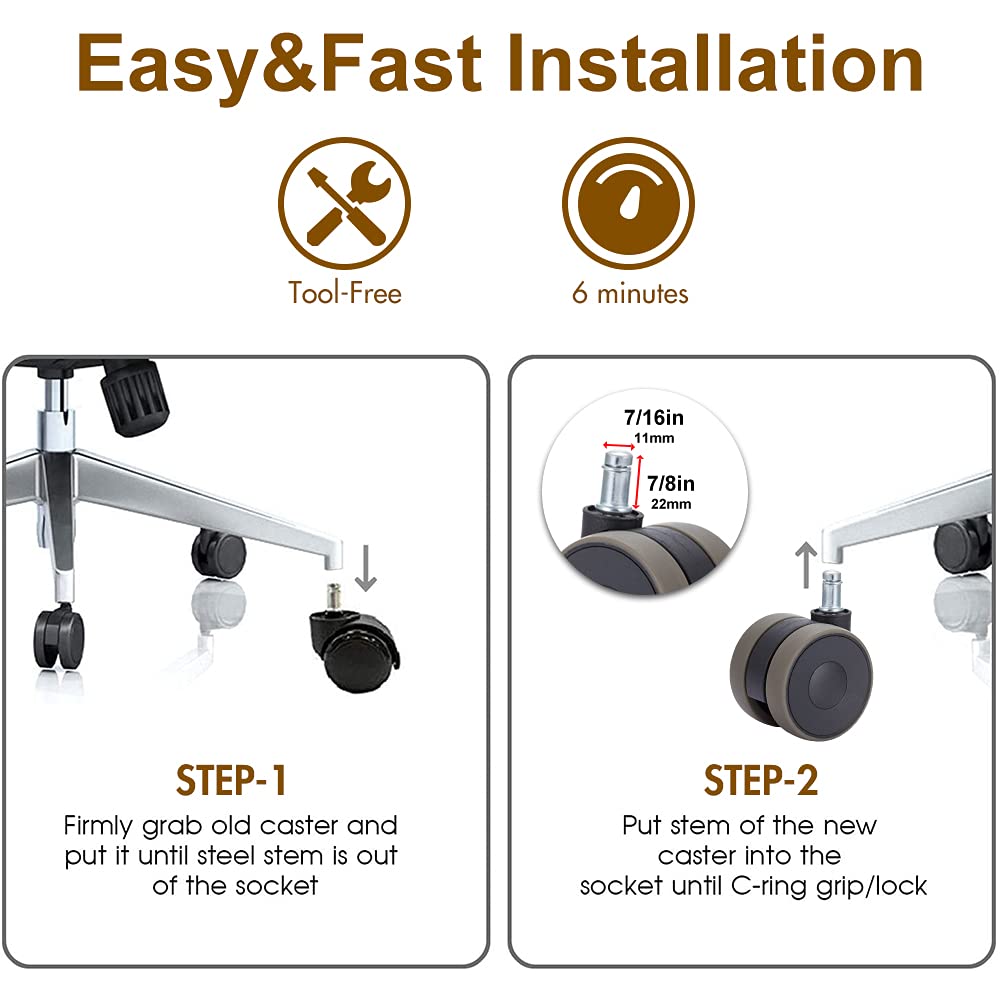 Easy&Fast Installation

Tool-Free

6 minutes

STEP-1

Firmly grab old caster and put it until steel stem is out of the socket

7/16in
11mm

7/8in
22mm

STEP-2

Put stem of the new caster into the socket until C-ring grip/lock