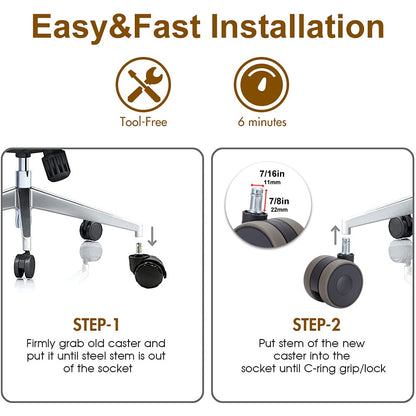 Easy&Fast Installation

Tool-Free

6 minutes

STEP-1

Firmly grab old caster and put it until steel stem is out of the socket

7/16in
11mm

7/8in
22mm

STEP-2

Put stem of the new caster into the socket until C-ring grip/lock