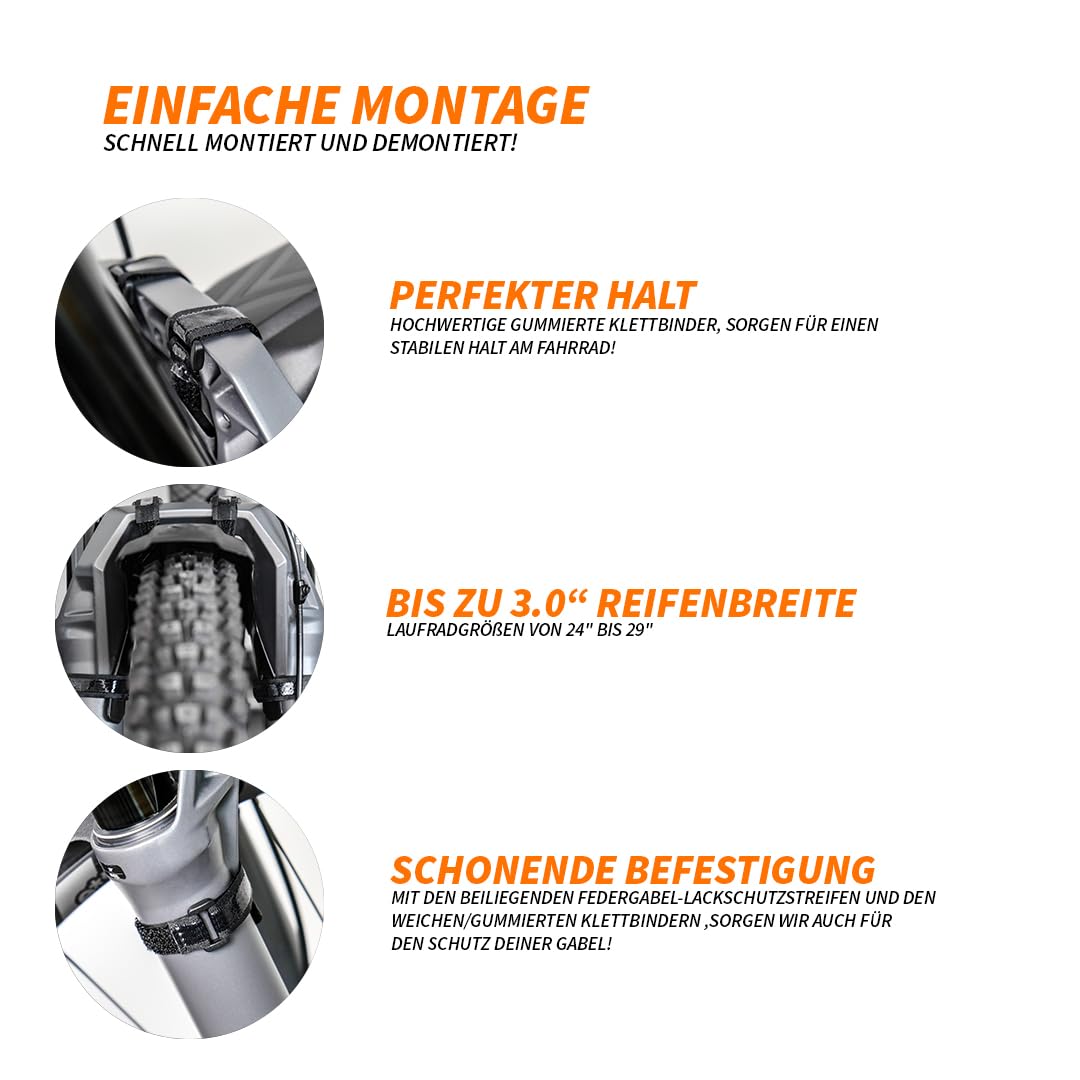 EINFACHE MONTAGE
SCHNELL MONTIERT UND DEMONTIERT!

PERFEKTER HALT
HOCHWERTIGE GUMMIERTE KLETTBINDER, SORGEN FÜR EINEN STABILEN HALT AM FAHRRAD!

BIS ZU 3.0“ REIFENBREITE
LAUFRADGRÖßEN VON 24" BIS 29"

SCHONENDE BEFESTIGUNG
MIT DEN BEILIEGENDEN FEDERGABEL-LACKSCHUTZSTREIFEN UND DEN WEICHEN/GUMMIERTEN KLETTBINDERN ,SORGEN WIR AUCH FÜR DEN SCHUTZ DEINER GABEL!