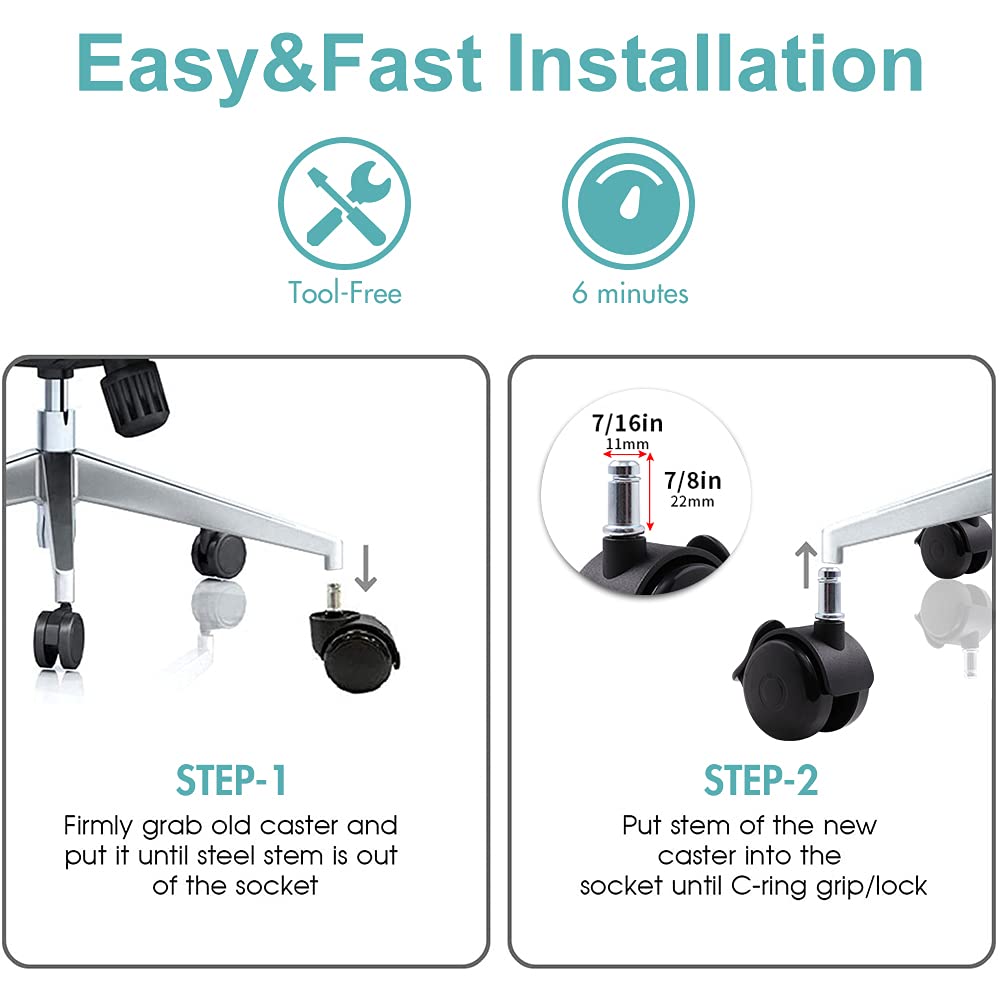 Easy&Fast Installation

Tool-Free

6 minutes

STEP-1

Firmly grab old caster and put it until steel stem is out of the socket

7/16in
11mm

7/8in
22mm

STEP-2

Put stem of the new caster into the socket until C-ring grip/lock