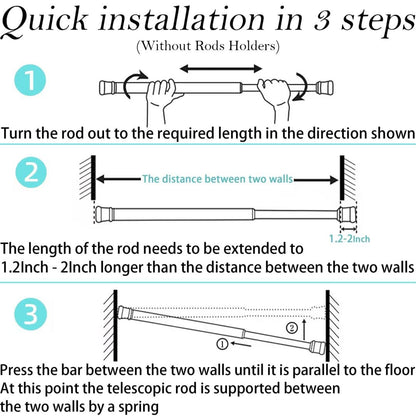 Quick installation in 3 steps
(Without Rods Holders)

1

Turn the rod out to the required length in the direction shown

2

The distance between two walls

1.2-2Inch

The length of the rod needs to be extended to 1.2Inch - 2Inch longer than the distance between the two walls

3

②

①

Press the bar between the two walls until it is parallel to the floor
At this point the telescopic rod is supported between the two walls by a spring