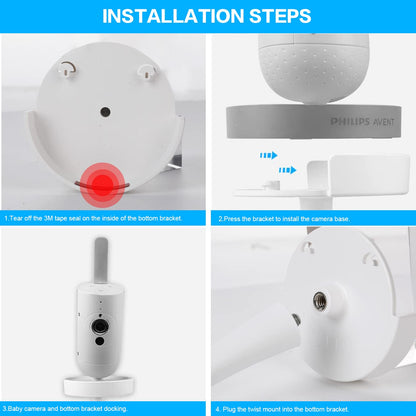 INSTALLATION STEPS

PHILIPS AVENT

1.Tear off the 3M tape seal on the inside of the bottom bracket.

2.Press the bracket to install the camera base.

3.Baby camera and bottom bracket docking.

4. Plug the twist mount into the bottom bracket.