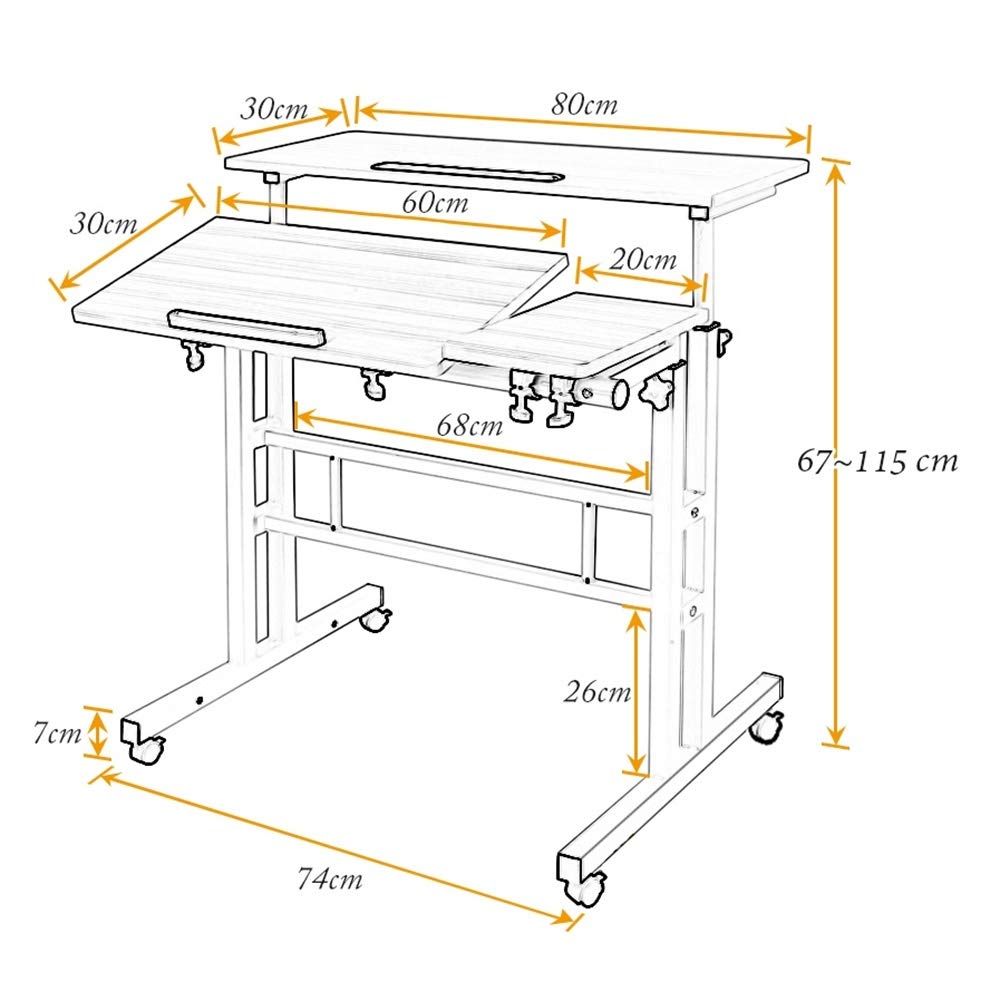 30cm
80cm
30cm
60cm
20cm
68cm
67~115 cm
26cm
7cm
74cm