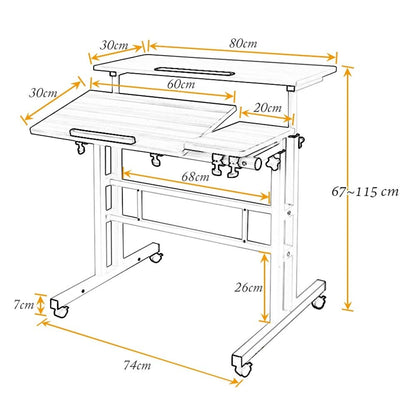 30cm
80cm
30cm
60cm
20cm
68cm
67~115 cm
26cm
7cm
74cm