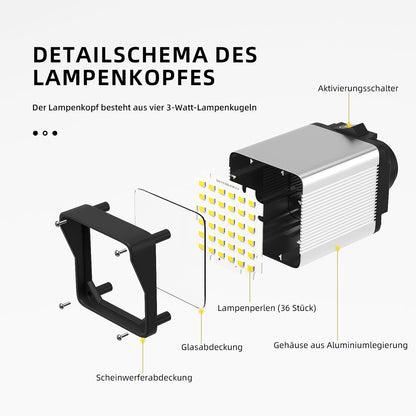 DETAILSCHEMA DES LAMPENKOPFES

Der Lampenkopf besteht aus vier 3-Watt-Lampenkugeln

Aktivierungsschalter

Lampenperlen (36 Stück)

Glasabdeckung

Gehäuse aus Aluminiumlegierung

Scheinwerferabdeckung