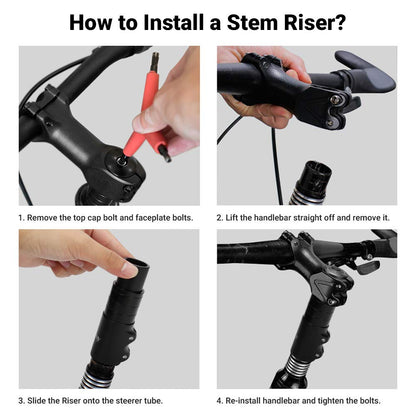 How to Install a Stem Riser?

1. Remove the top cap bolt and faceplate bolts.

2. Lift the handlebar straight off and remove it.

3. Slide the Riser onto the steerer tube.

4. Re-install handlebar and tighten the bolts.