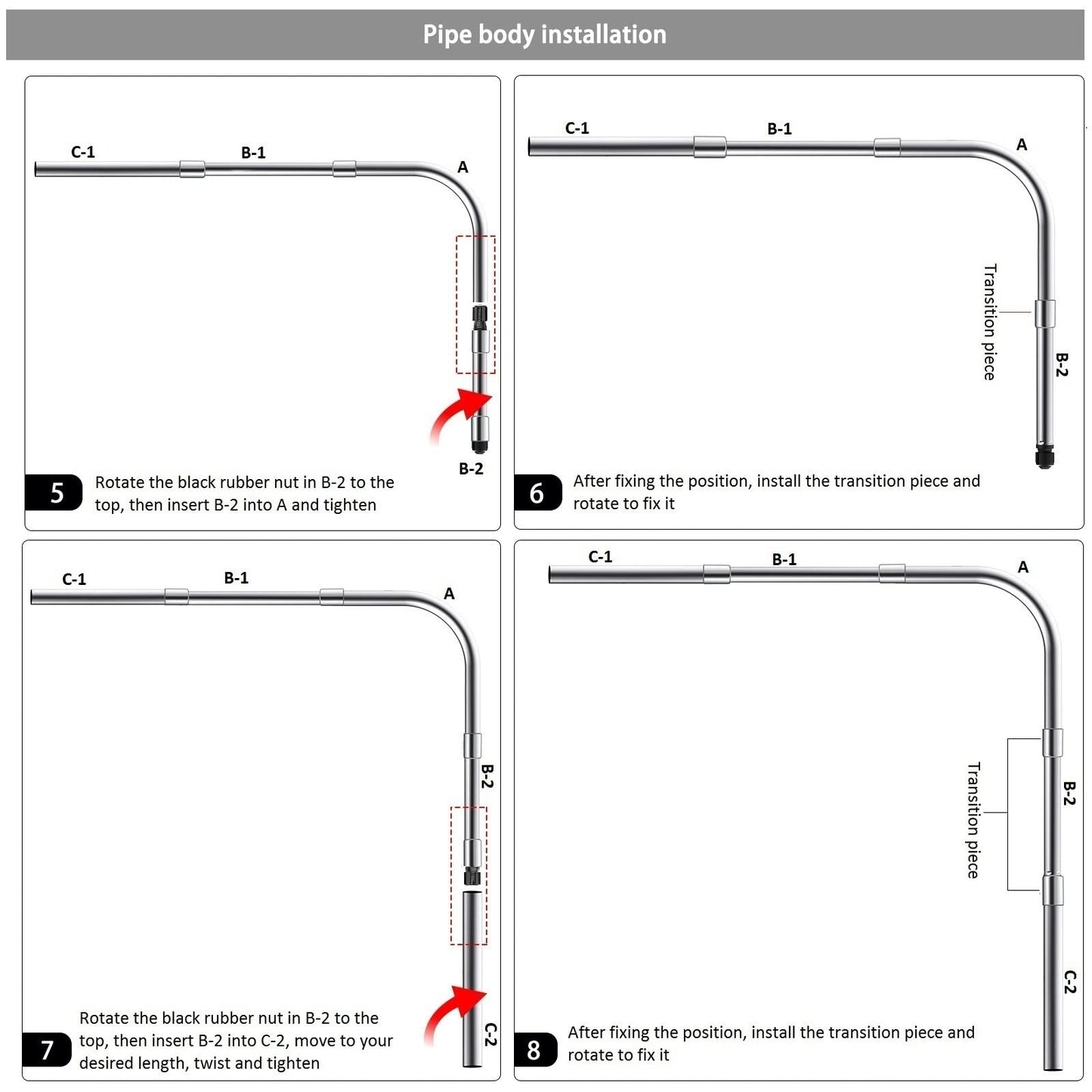 Pipe body installation

C-1
B-1
A
B-2

5
Rotate the black rubber nut in B-2 to the top, then insert B-2 into A and tighten

C-1
B-1
A
Transition piece
B-2

6
After fixing the position, install the transition piece and rotate to fix it

C-1
B-1
A
B-2
C-2

7
Rotate the black rubber nut in B-2 to the top, then insert B-2 into C-2, move to your desired length, twist and tighten

C-1
B-1
A
Transition piece
B-2
C-2

8
After fixing the position, install the transition piece and rotate to fix it