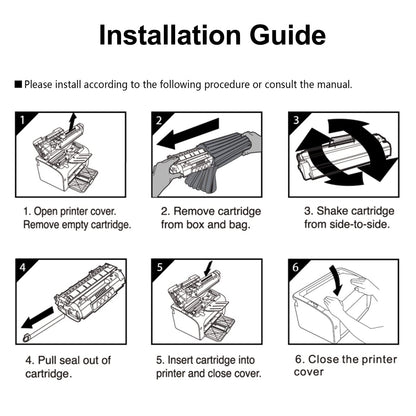 Installation Guide

■ Please install according to the following procedure or consult the manual.

1

1. Open printer cover. Remove empty cartridge.

2

2. Remove cartridge from box and bag.

3

3. Shake cartridge from side-to-side.

4

4. Pull seal out of cartridge.

5

5. Insert cartridge into printer and close cover.

6

6. Close the printer cover