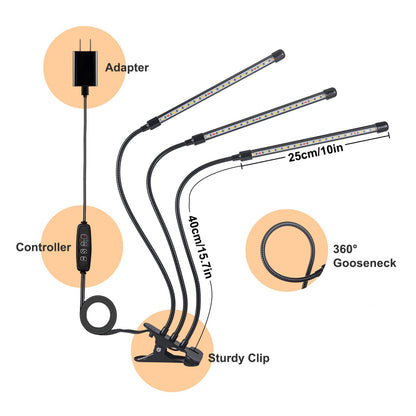 Adapter

25cm/10in

40cm/15.7in

Controller

360°
Gooseneck

Sturdy Clip