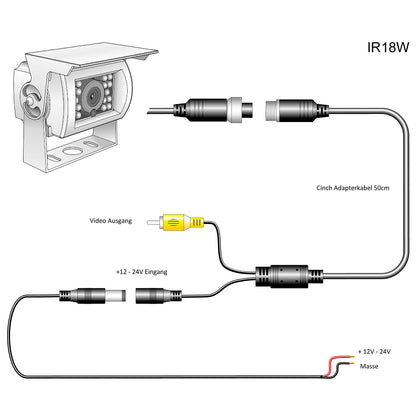 IR18W

Cinch Adapterkabel 50cm

Video Ausgang

+12 - 24V Eingang

+ 12V - 24V

Masse