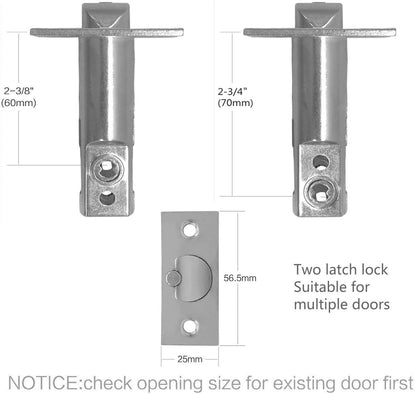 2-3/8"
(60mm)

2-3/4"
(70mm)

56.5mm

25mm

Two latch lock
Suitable for
multiple doors

NOTICE:check opening size for existing door first