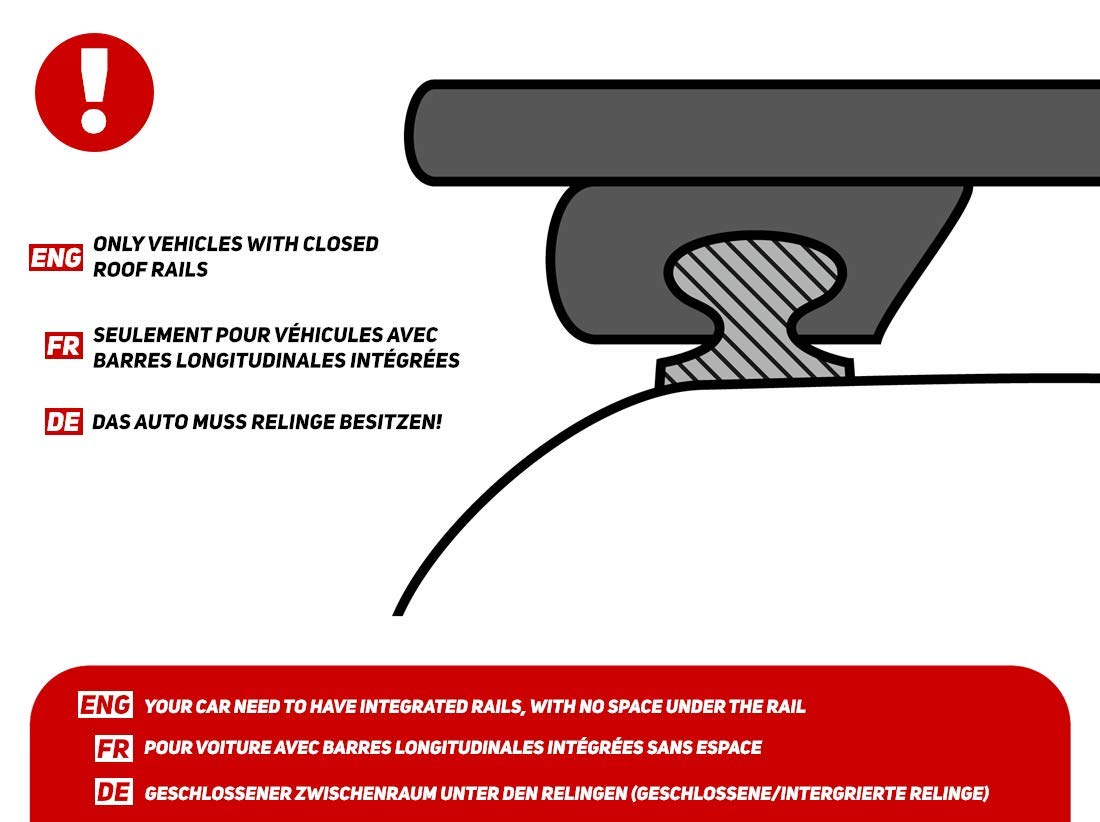 !

ENG ONLY VEHICLES WITH CLOSED ROOF RAILS

FR SEULEMENT POUR VÉHICULES AVEC BARRES LONGITUDINALES INTÉGRÉES

DE DAS AUTO MUSS RELINGE BESITZEN!

ENG YOUR CAR NEED TO HAVE INTEGRATED RAILS, WITH NO SPACE UNDER THE RAIL

FR POUR VOITURE AVEC BARRES LONGITUDINALES INTÉGRÉES SANS ESPACE

DE GESCHLOSSENER ZWISCHENRAUM UNTER DEN RELINGEN (GESCHLOSSENE/INTERGRIERTE RELINGE)