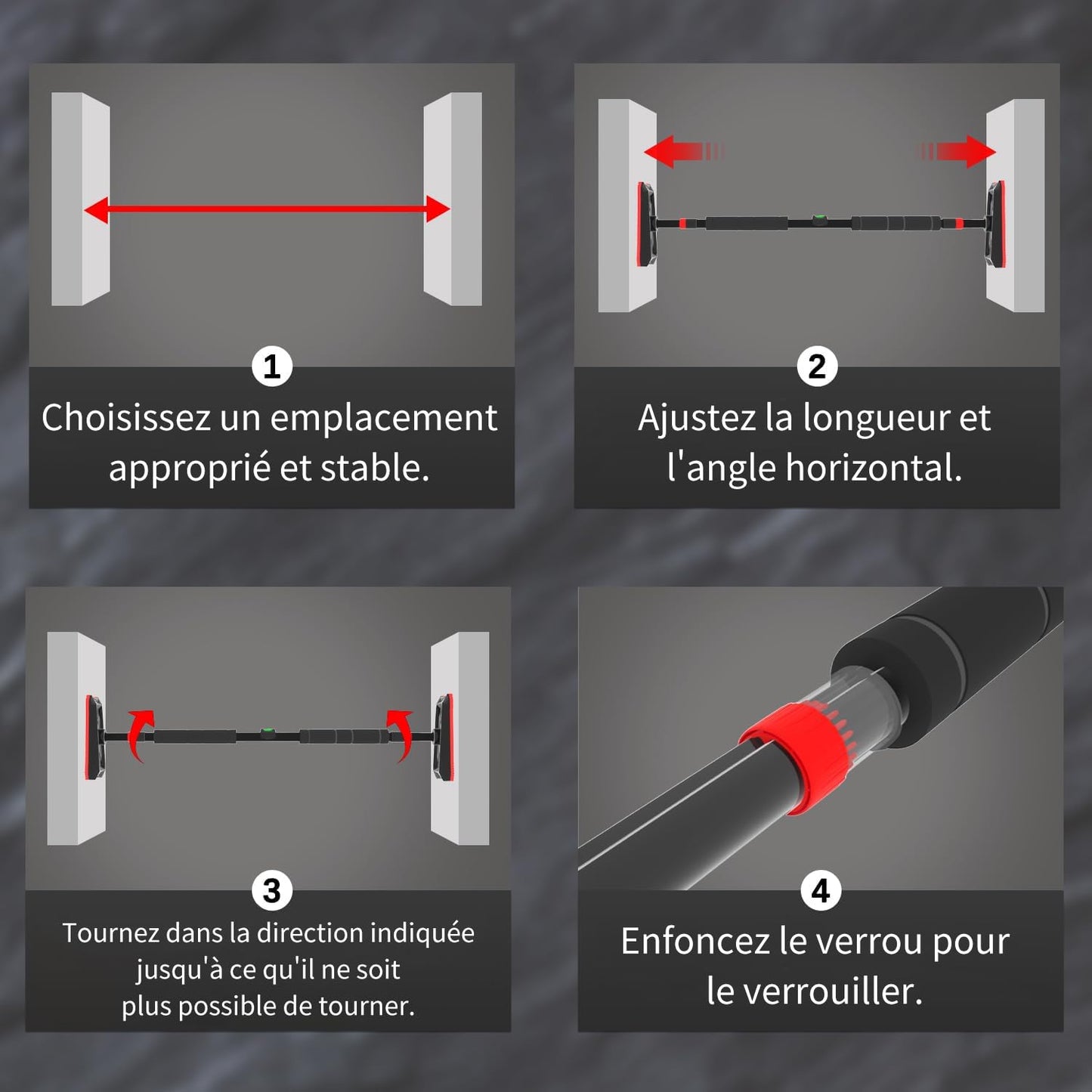 1
Choisissez un emplacement approprié et stable.

2
Ajustez la longueur et l'angle horizontal.

3
Tournez dans la direction indiquée jusqu'à ce qu'il ne soit plus possible de tourner.

4
Enfoncez le verrou pour le verrouiller.