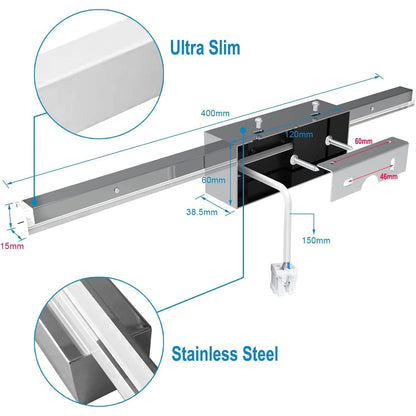 Ultra Slim

400mm

120mm

60mm

46mm

60mm

38.5mm

15mm

150mm

Stainless Steel