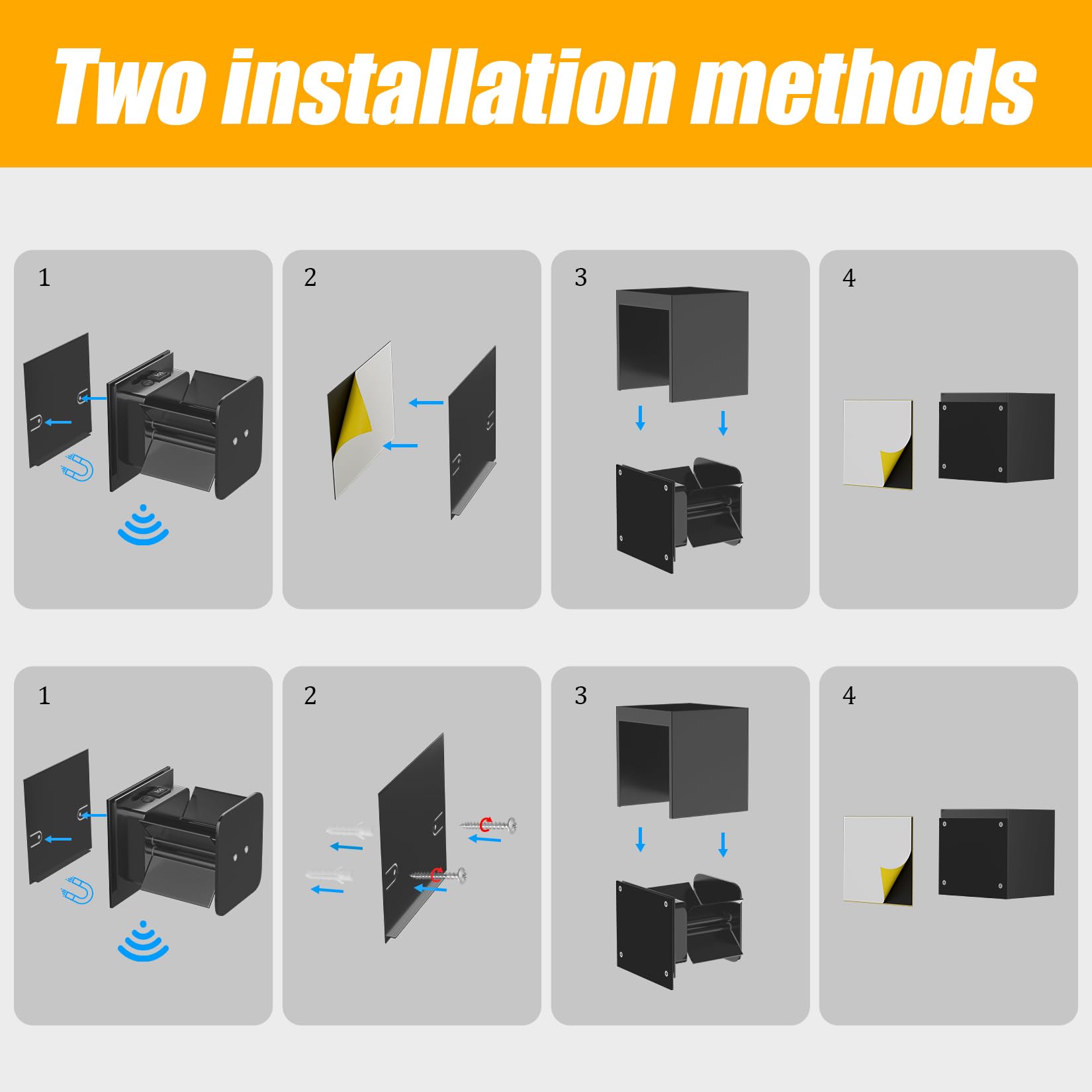 Two installation methods

1

2

3

4

1

2

3

4