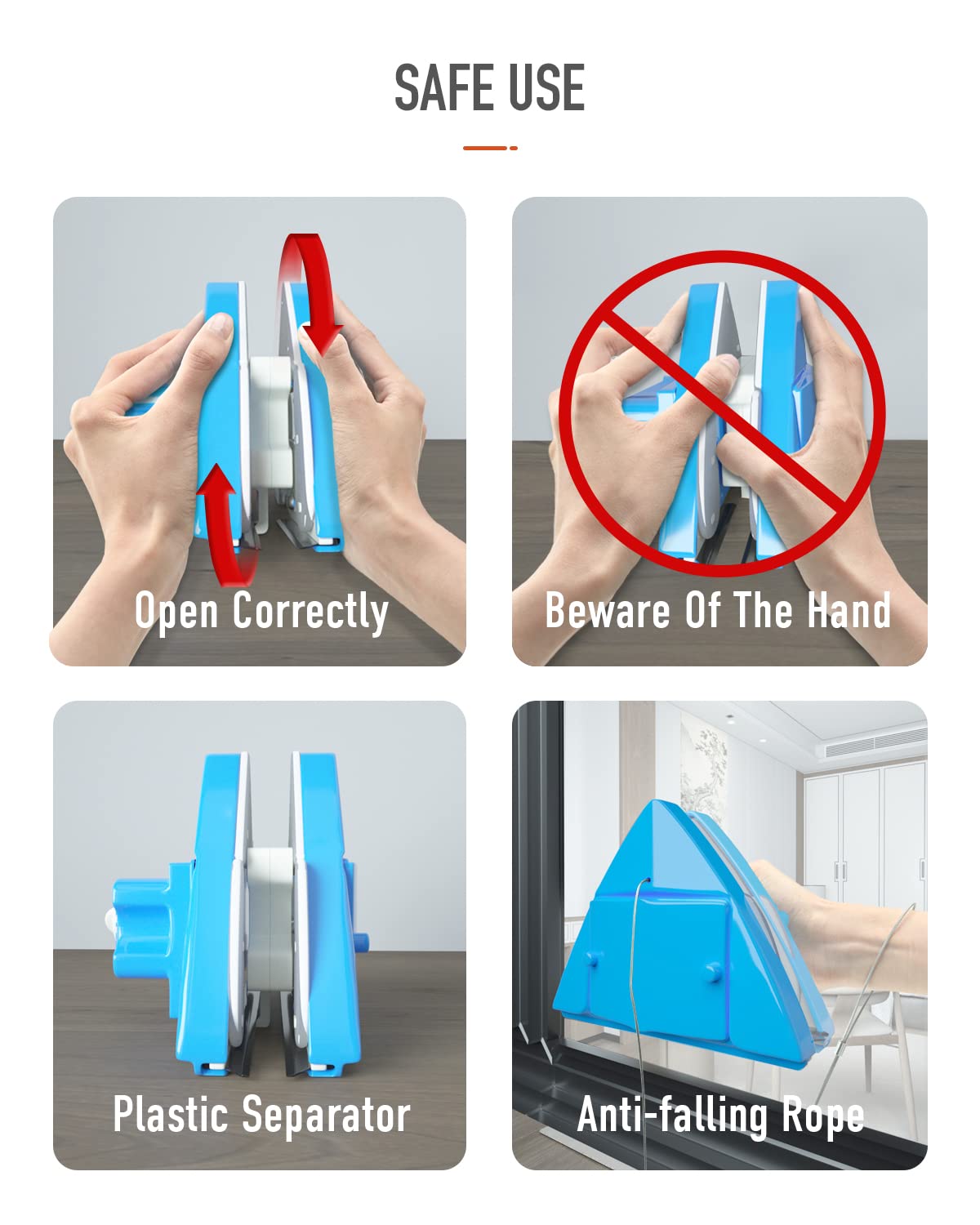 SAFE USE

Open Correctly

Beware Of The Hand

Plastic Separator

Anti-falling Rope