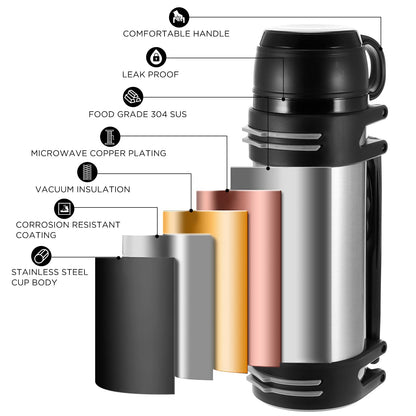 COMFORTABLE HANDLE

LEAK PROOF

FOOD GRADE 304 SUS

MICROWAVE COPPER PLATING

VACUUM INSULATION

CORROSION RESISTANT COATING

STAINLESS STEEL CUP BODY