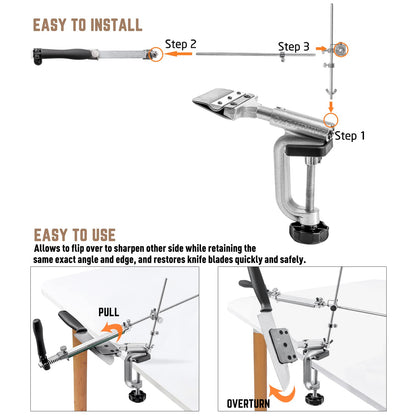 EASY TO INSTALL

Step 2

Step 3

Step 1

EASY TO USE

Allows to flip over to sharpen other side while retaining the same exact angle and edge, and restores knife blades quickly and safely.

PULL

OVERTURN