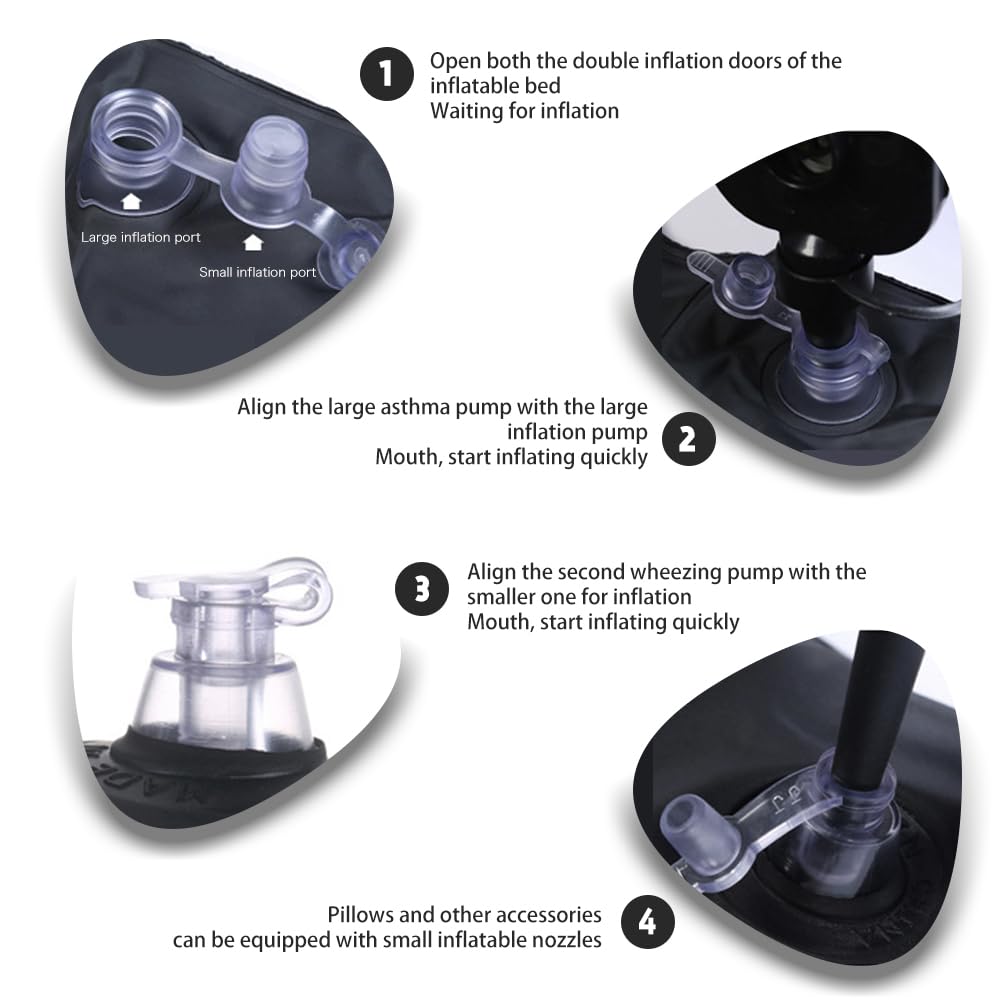 1
Open both the double inflation doors of the inflatable bed
Waiting for inflation

Large inflation port
Small inflation port

Align the large asthma pump with the large inflation pump
Mouth, start inflating quickly
2

3
Align the second wheezing pump with the smaller one for inflation
Mouth, start inflating quickly

Pillows and other accessories can be equipped with small inflatable nozzles
4