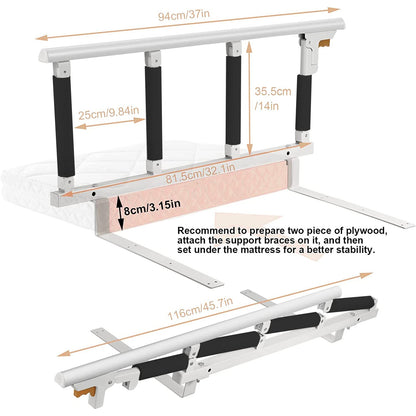 94cm/37in

35.5cm /14in

25cm/9.84in

81.5cm/32.1in

8cm/3.15in

Recommend to prepare two piece of plywood, attach the support braces on it, and then set under the mattress for a better stability.

116cm/45.7in