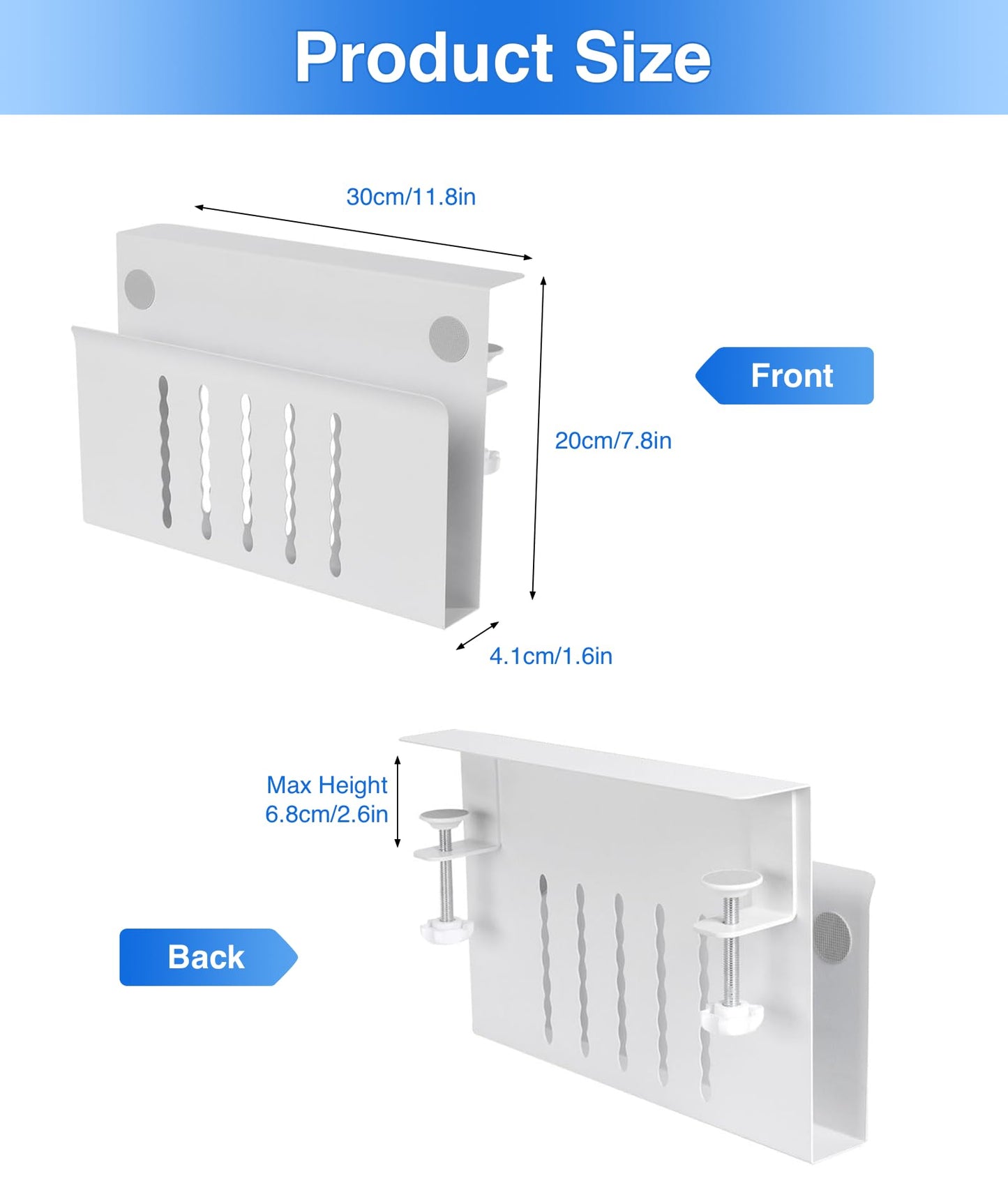 Product Size

30cm/11.8in

Front

20cm/7.8in

4.1cm/1.6in

Max Height
6.8cm/2.6in

Back