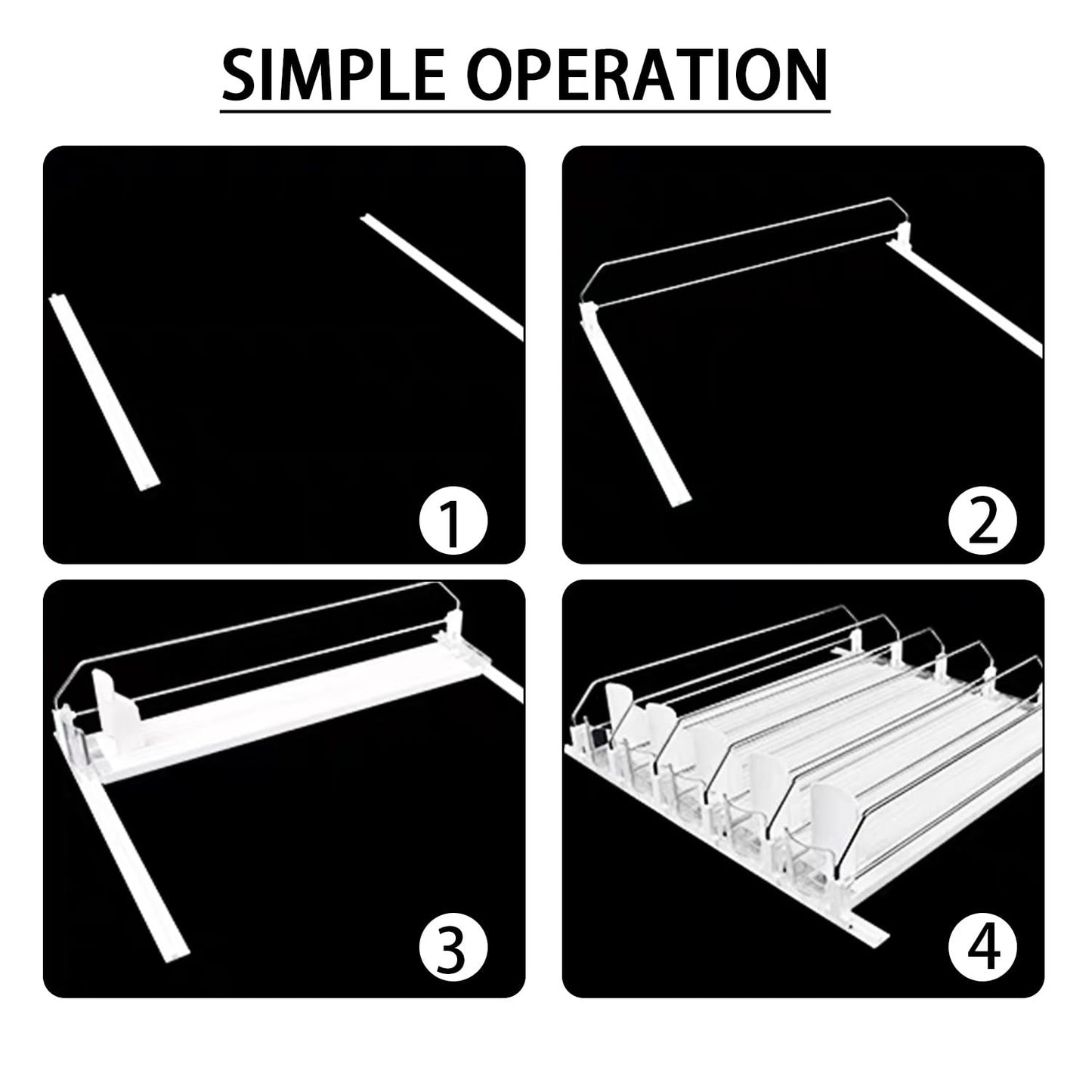 SIMPLE OPERATION

1

2

3

4