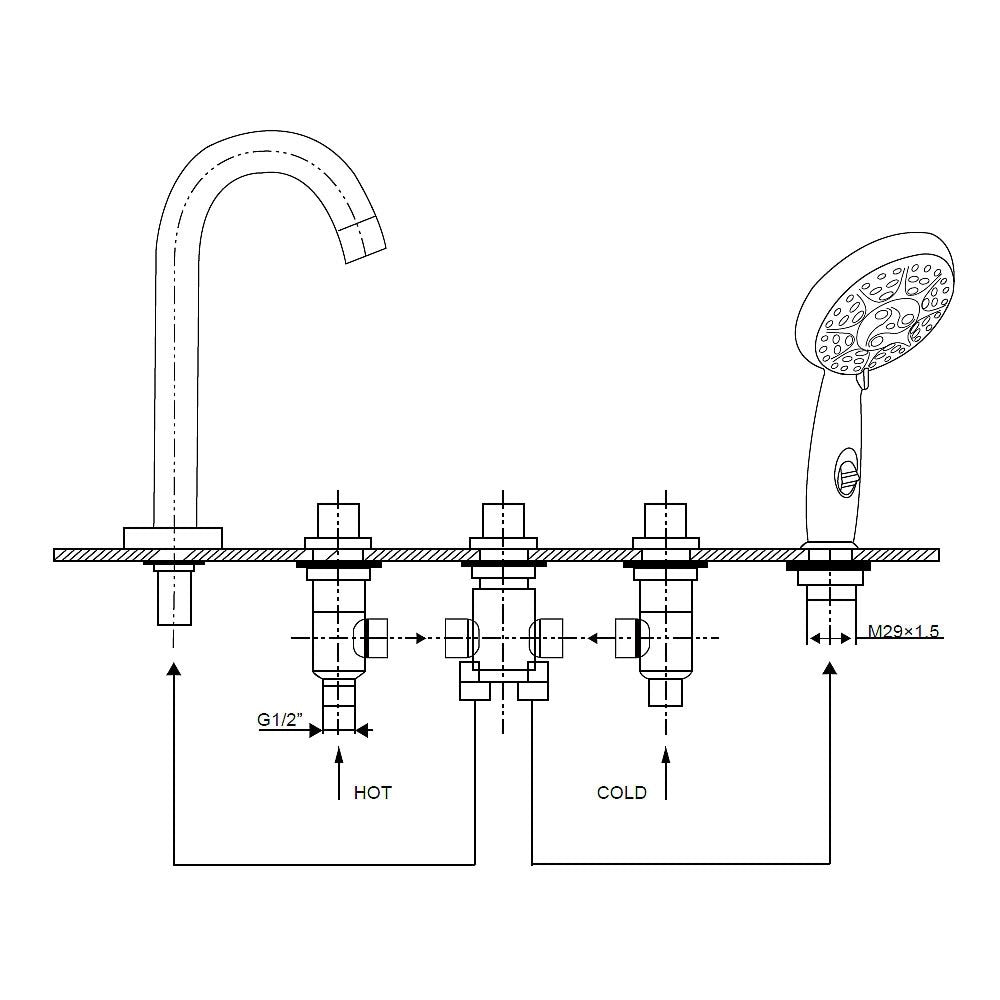 M29×1.5

G1/2"

HOT

COLD