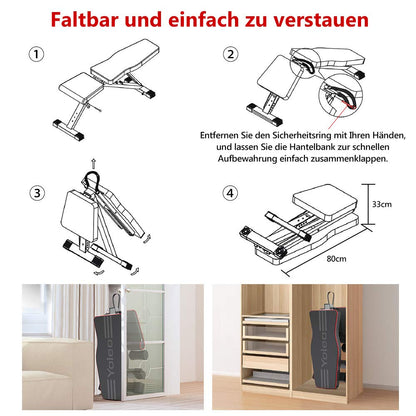 Faltbar und einfach zu verstauen

①

②

Entfernen Sie den Sicherheitsring mit Ihren Händen, und lassen Sie die Hantelbank zur schnellen Aufbewahrung einfach zusammenklappen.

③

④

33cm

80cm

Yoleo

Yoleo