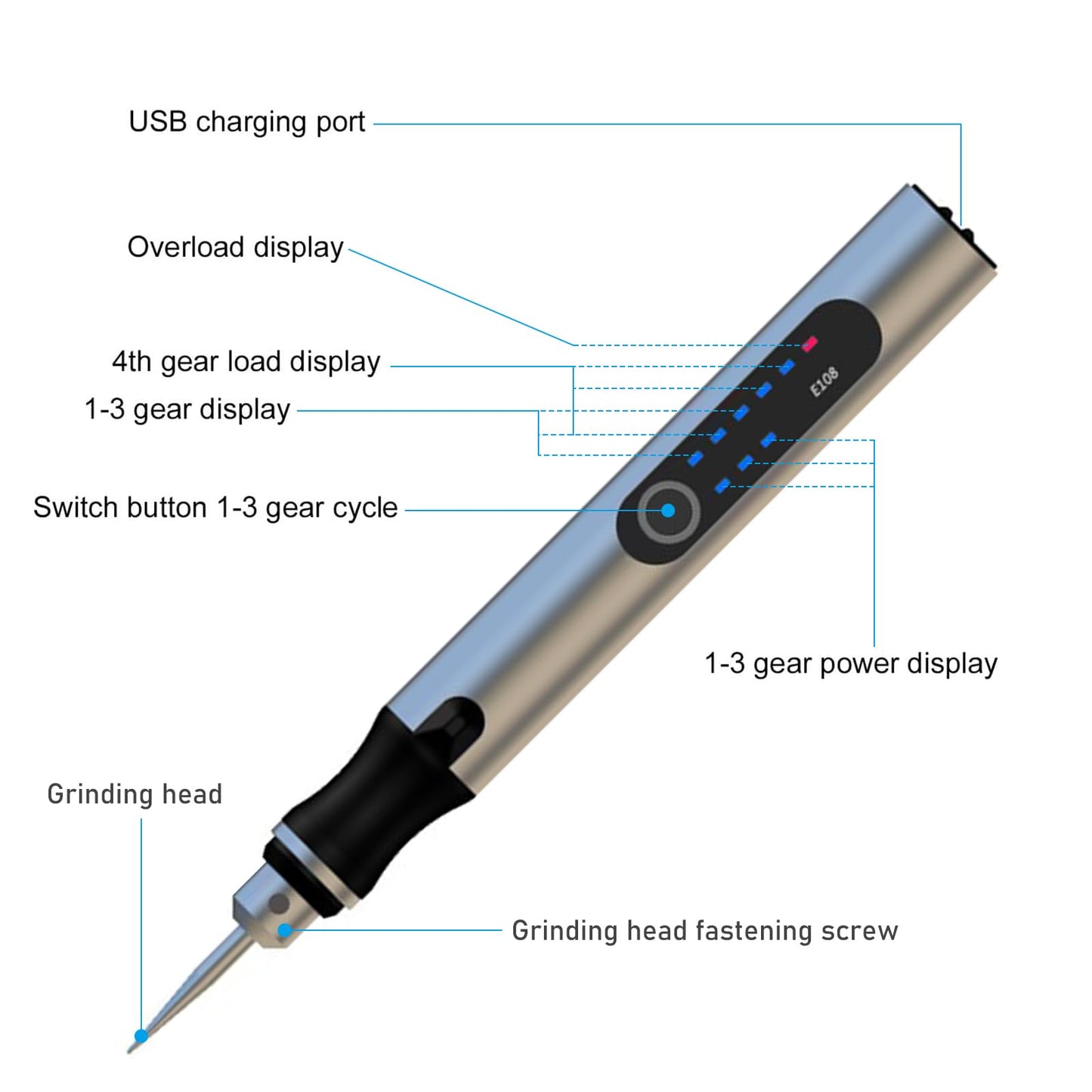 USB charging port

Overload display

4th gear load display

1-3 gear display

Switch button 1-3 gear cycle

E108

1-3 gear power display

Grinding head

Grinding head fastening screw